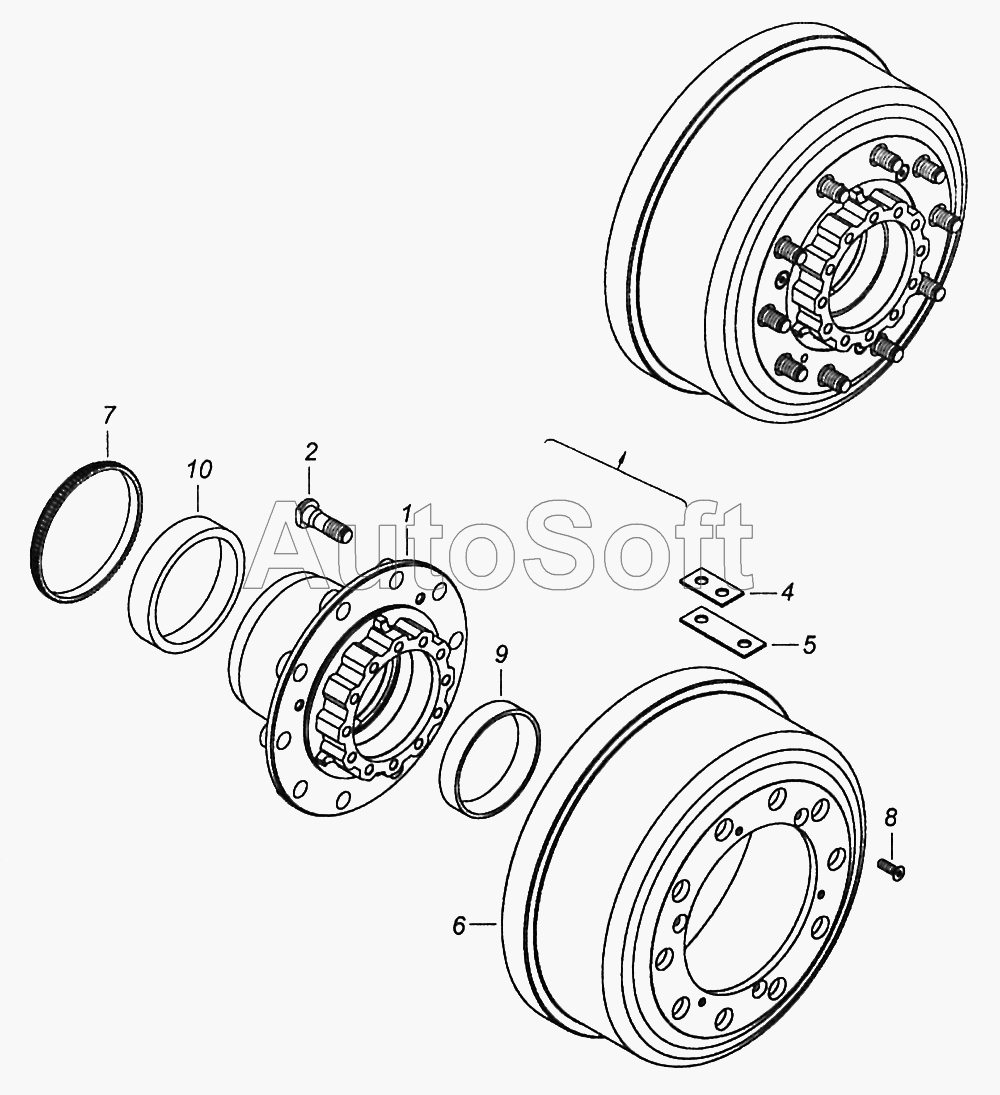 7
10
2
1
AutoSoft
4
5
9
8
6