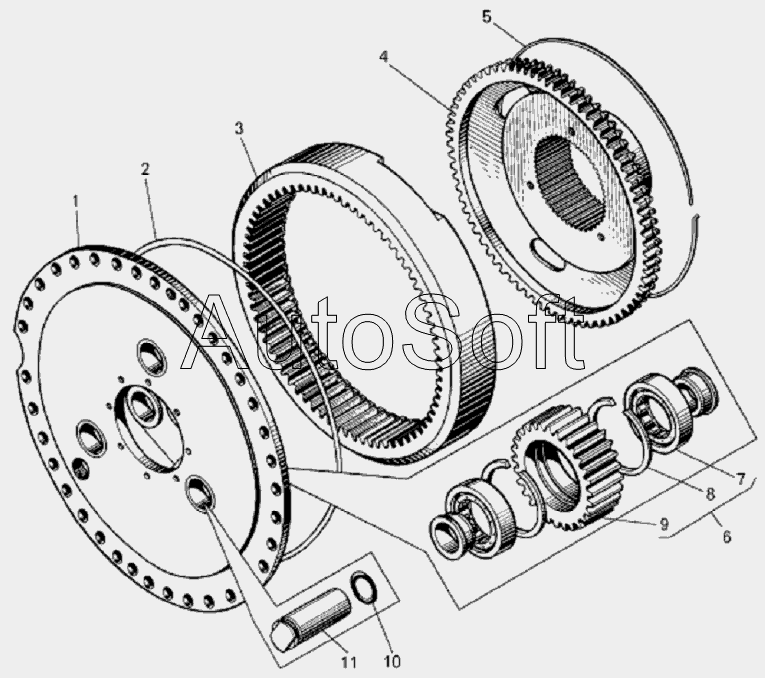 5
4
3
2
1
AutoSoft
7
8
9
6
11
10