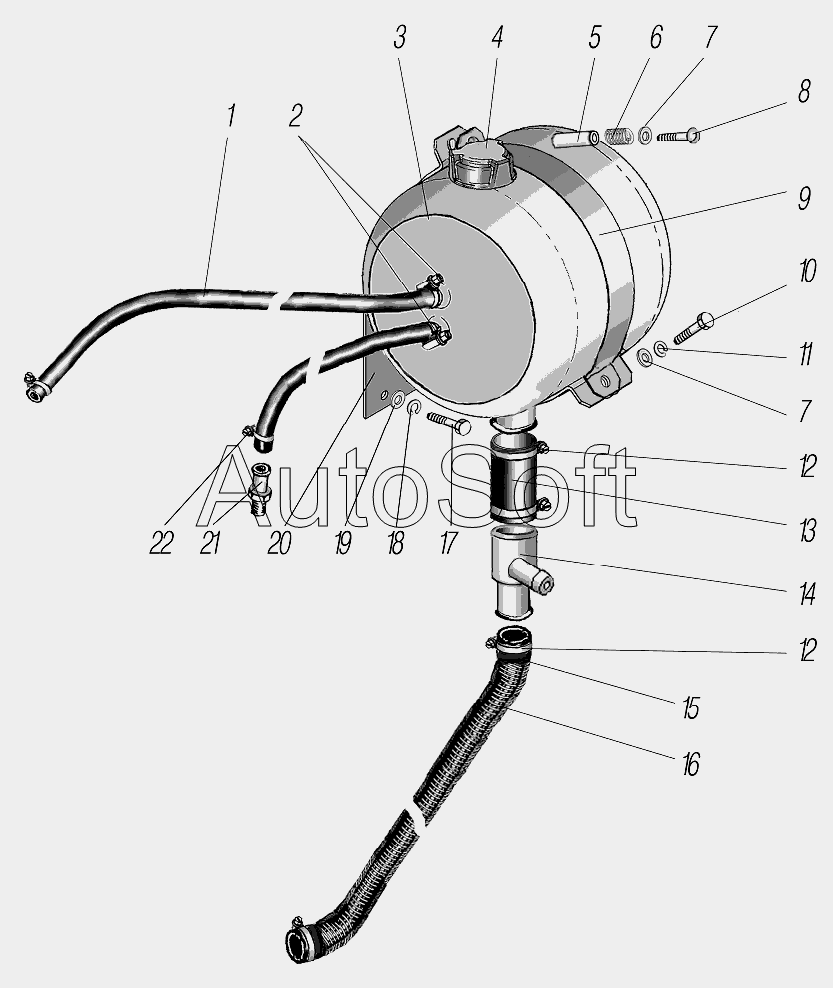 1
2
3
4
5
6
7
8
9
10
11
7
12
13
14
12
15
16
22
21
20
19
18
17
AutoSoft