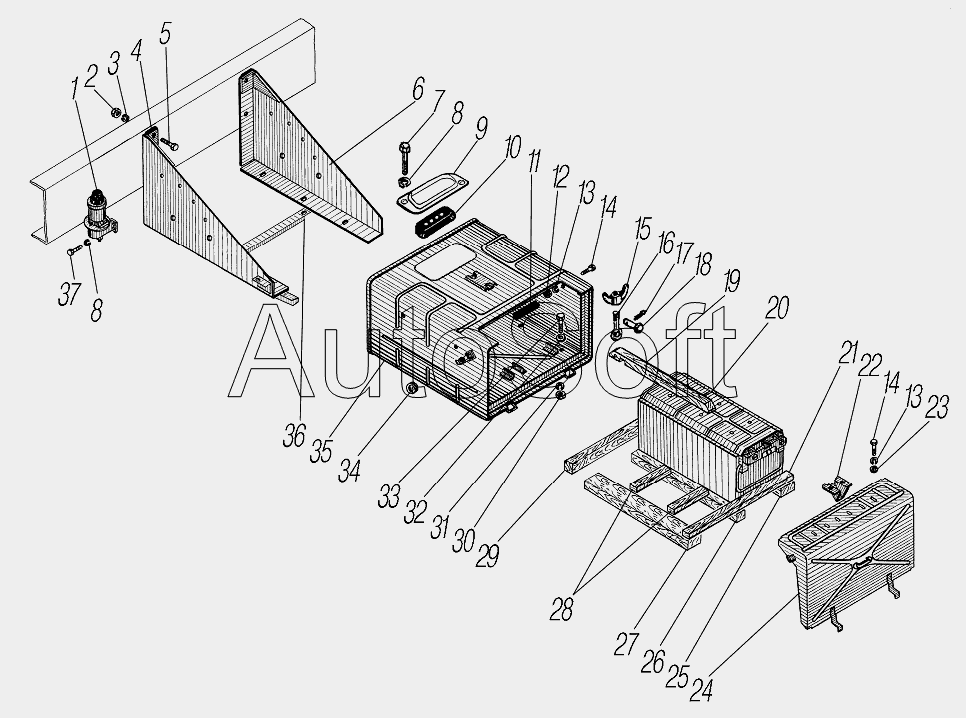 1 2 3 4 5 6 7 8 9 10 11 12 13 14 15 16 17 18 19 20 21 22 14 13 23 37 8 36 35 34 33 32 31 30 29 28 27 26 25 24

AutoSoft