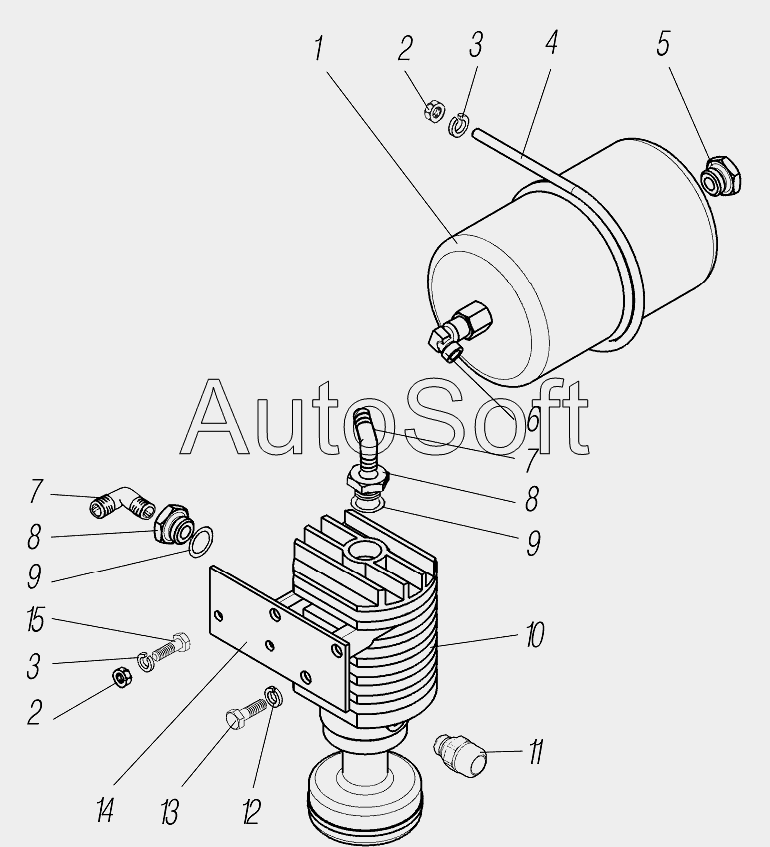 1
2
3
4
5
AutoSoft
6
7
8
9
7
8
9
15
3
2
10
11
14
13
12