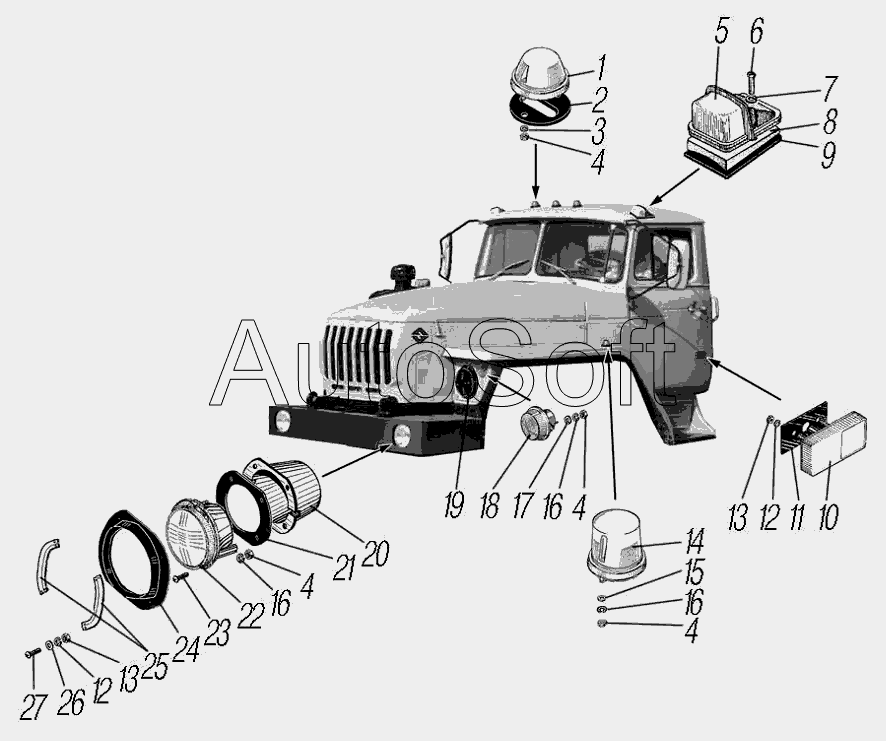 1
2
3
4
5
6
7
8
9
AutoSoft
19
18
17
16
4
13
12
11
10
20
21
4
16
22
23
24
25
13
12
26
27
14
15
16
4