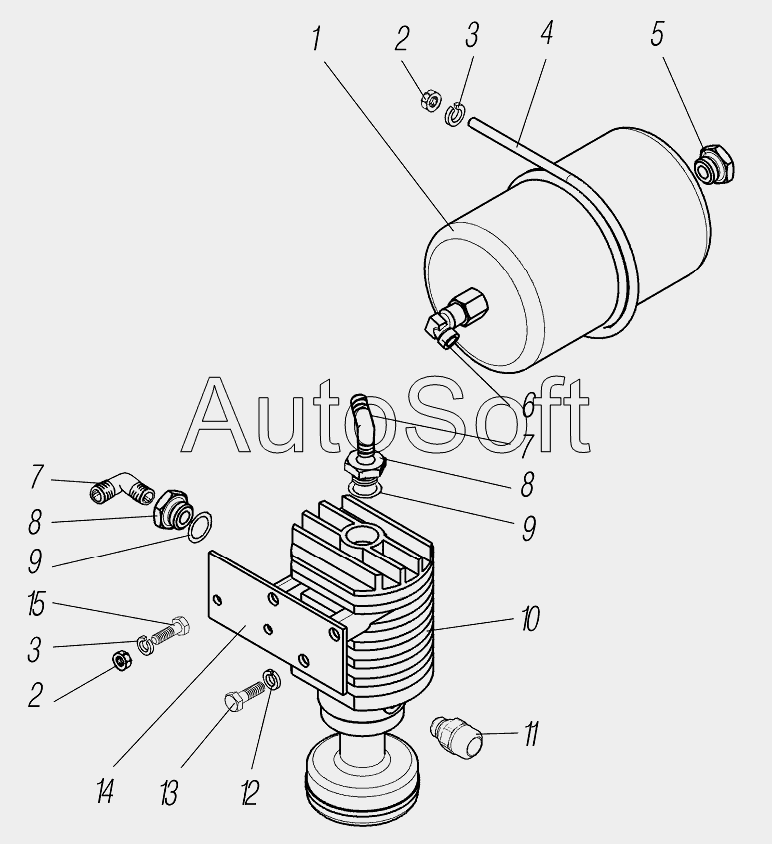 1 2 3 4 5

AutoSoft

6
7
8
9

7
8
9
15
3
2

10

11

14 13 12