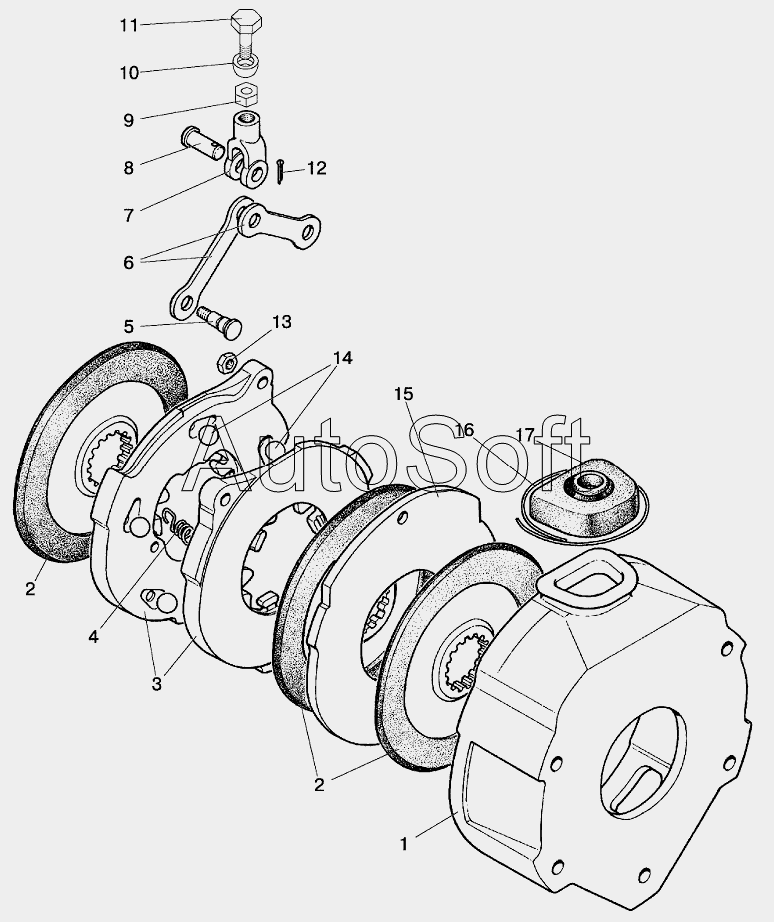 11
10
9
8
12
7
6
5
13
14
15
16
17
AutoSoft
2
4
3
2
1