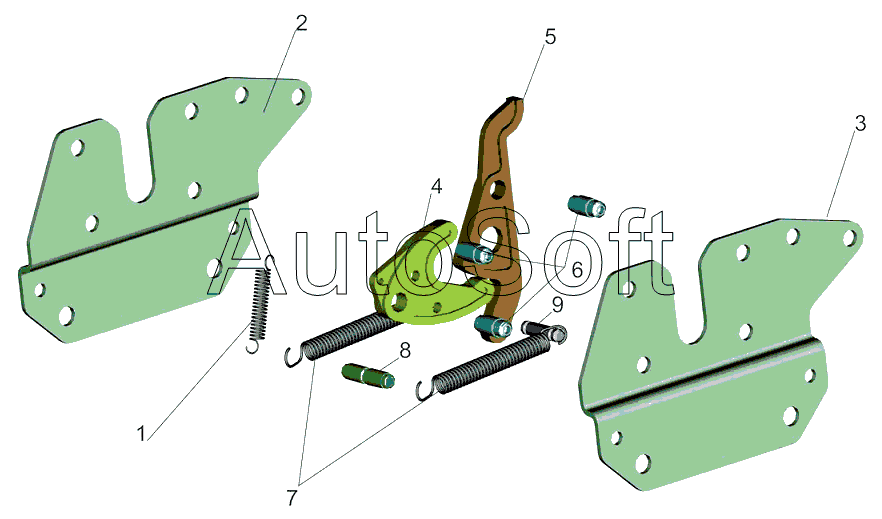 2
5
3
4
AutoSoft
6
9
8
1
7