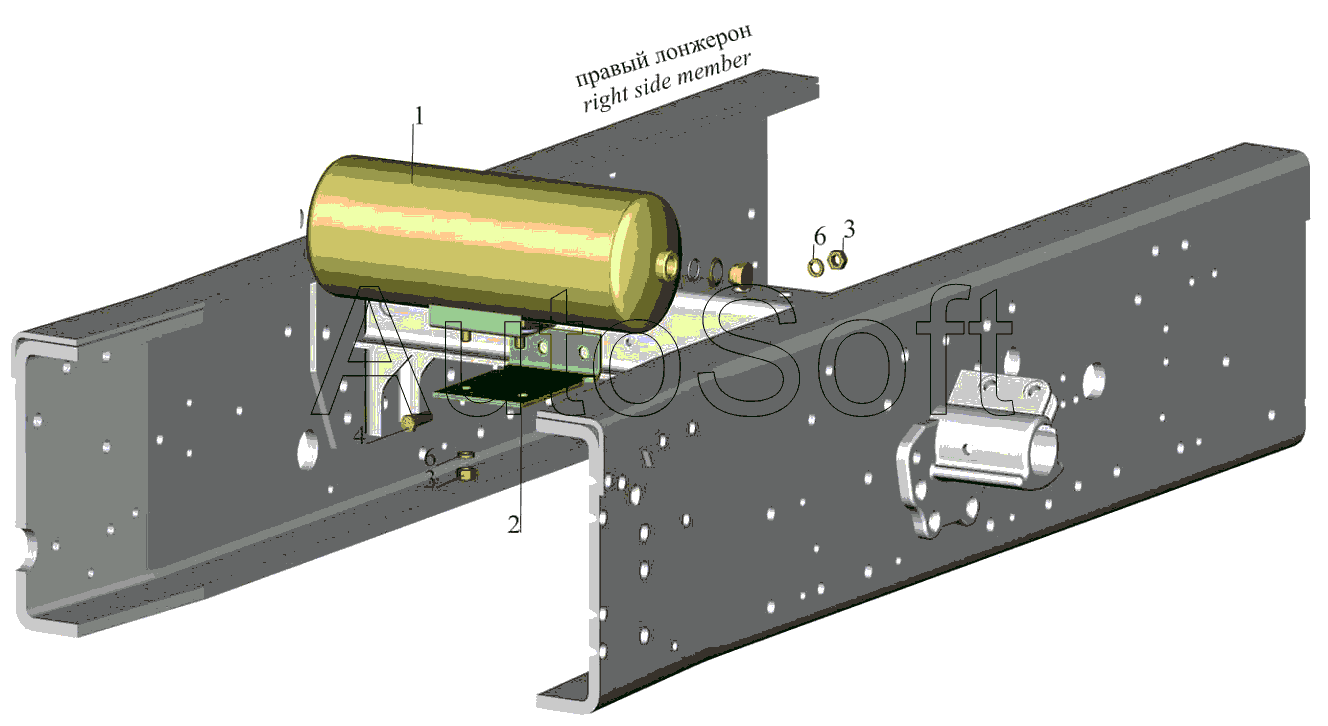 правый лонжерон
right side member

1

6 3

AutoSoft

4

6

3

2