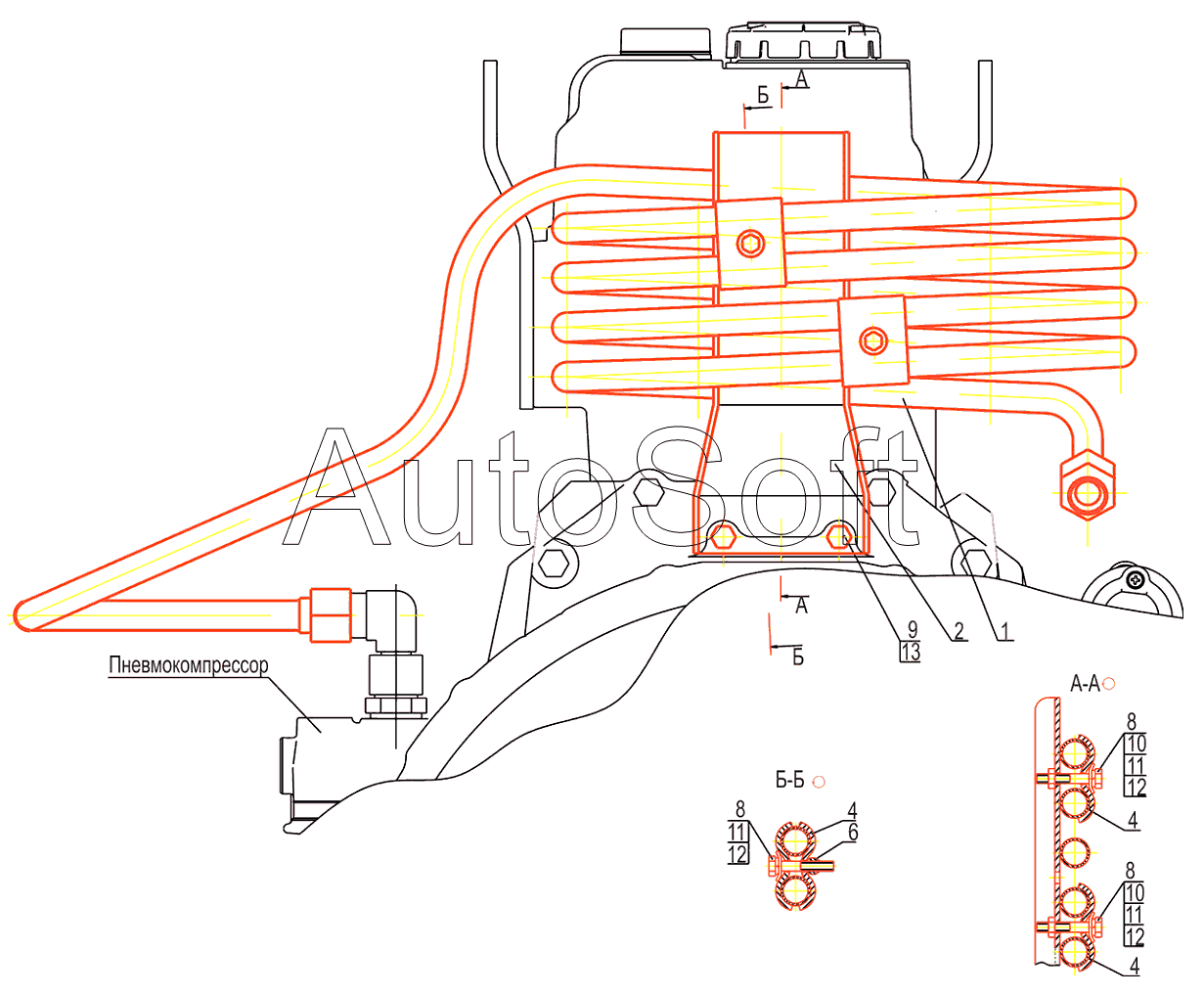 А
Б
AutoSoft
А
Б
9
13
2
1
Пневмокомпрессор
А-А
8
10
11
12
4
8
10
11
12
4
Б-Б
8
11
12
4
6