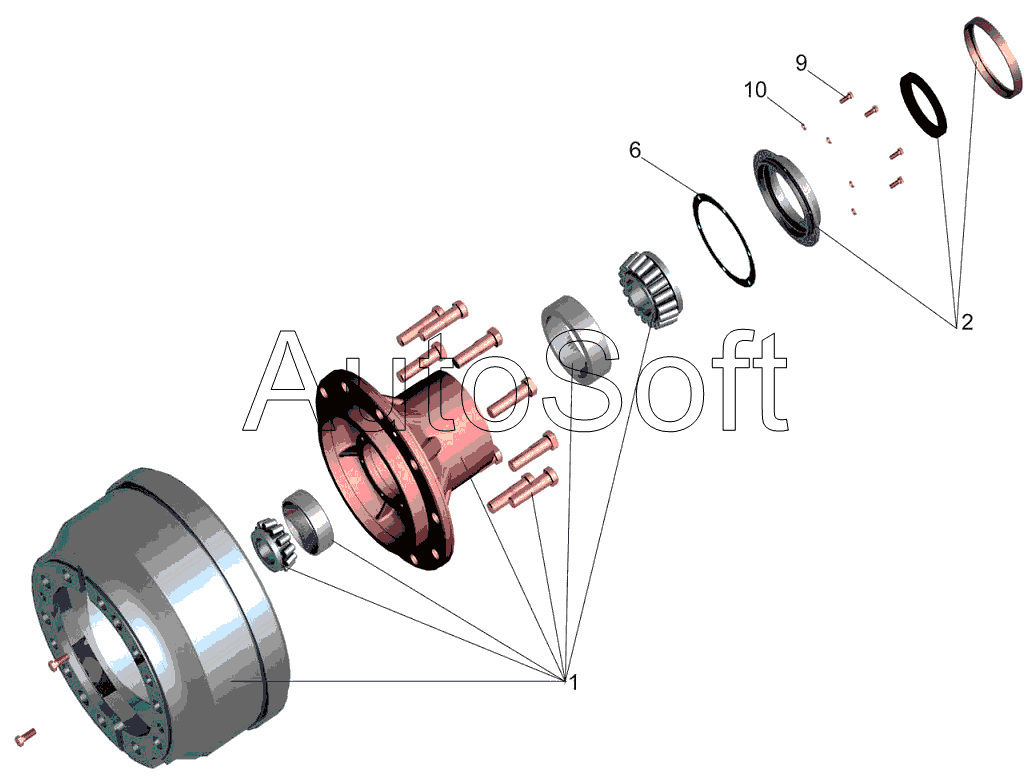 9
10
6
2
AutoSoft
1