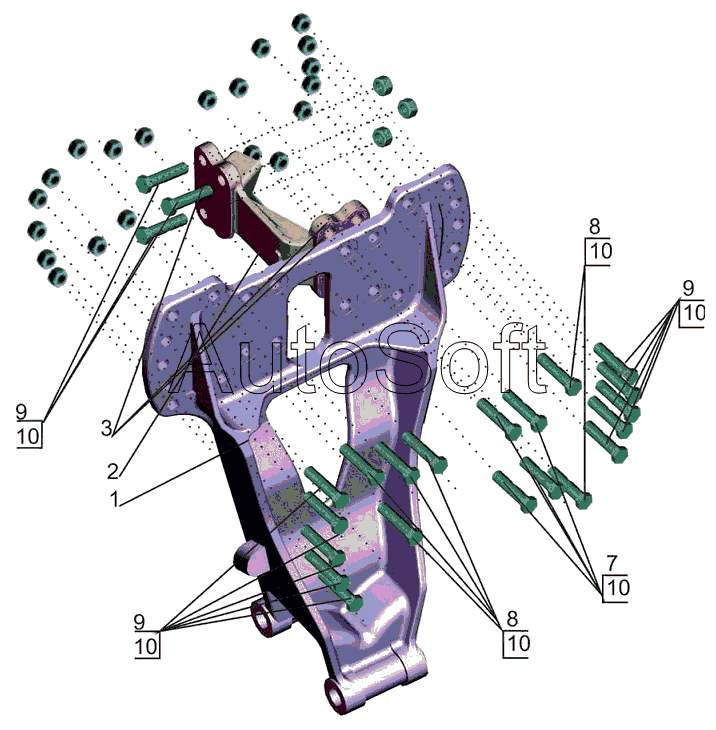 8
10

9
10

AutoSoft

9
10

3

2

1

7
10

9
10

8
10