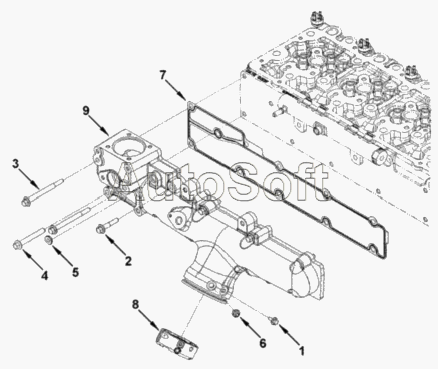 7
9
3
AutoSoft
2
4
5
8
6
1