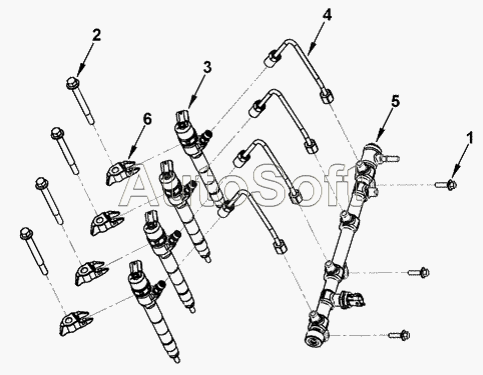 4
2
3
5
6
1
AutoSoft