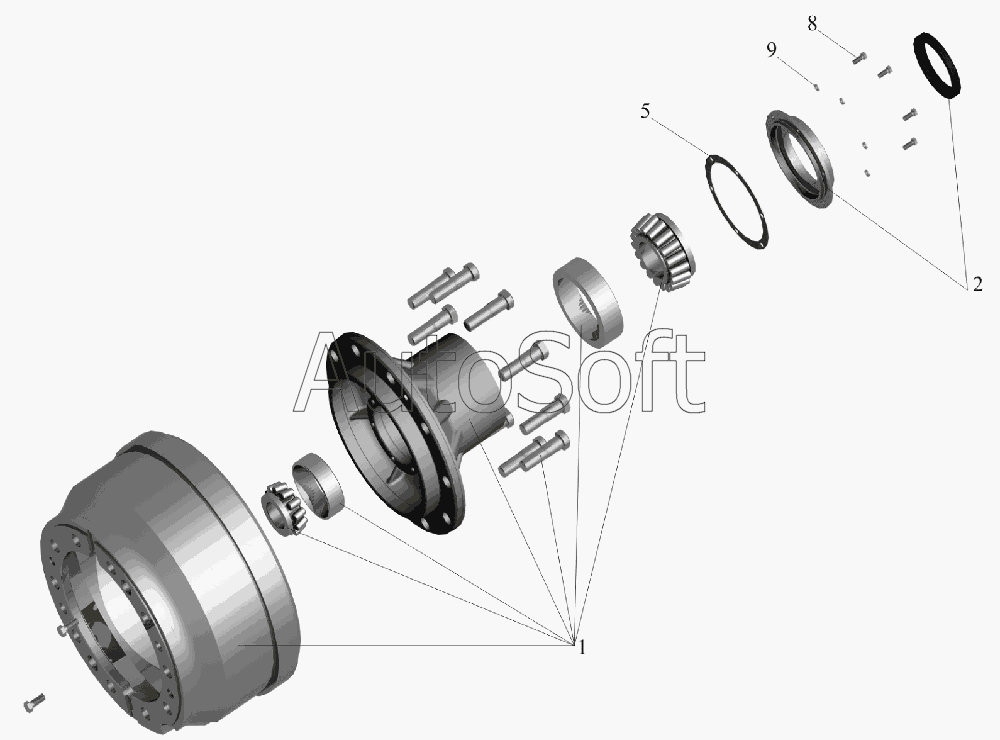 8
9
5
2
AutoSoft
1