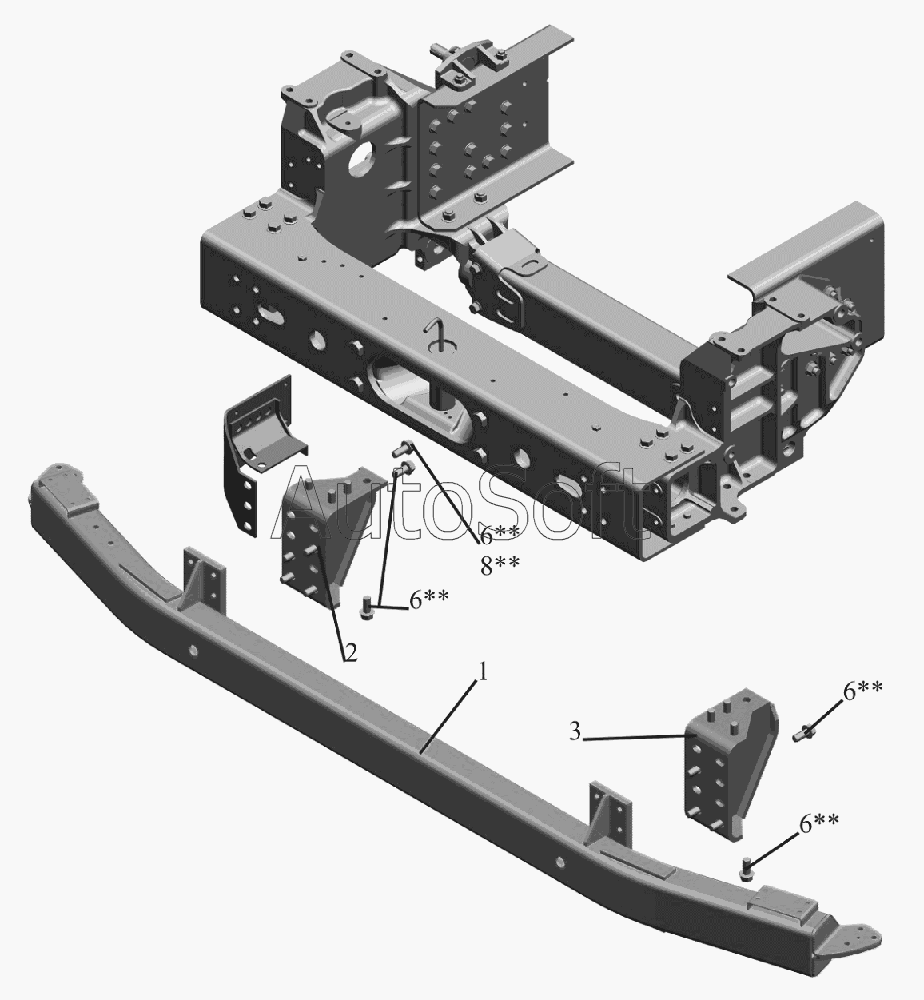 AutoSoft
6**
8**
6**
2
1
3
6**
6**