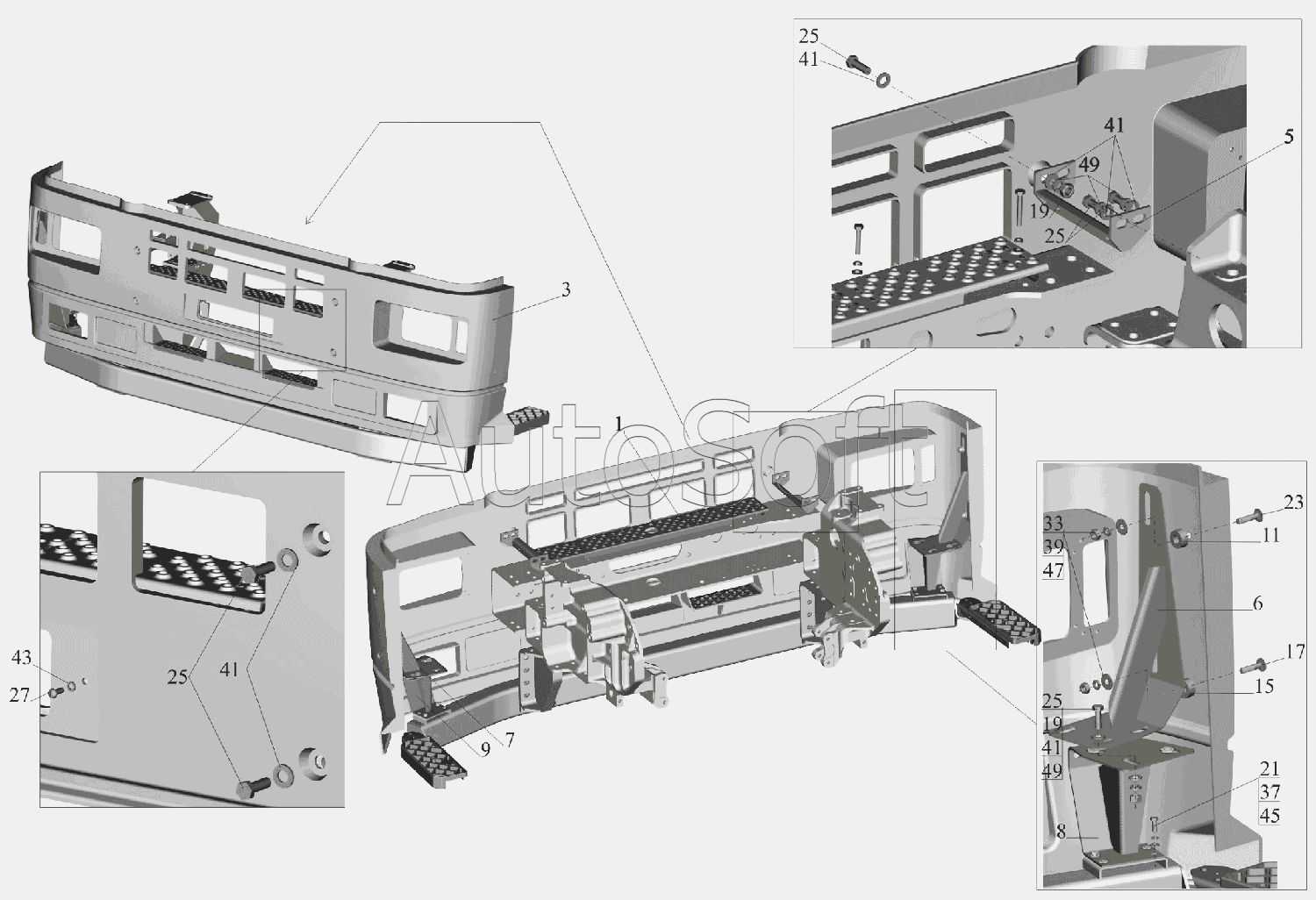 25
41
41
49
5
19
25
3
AutoSoft
1
43
27
25
41
9
7
33
39
47
23
11
6
17
15
25
19
41
49
21
37
45
8