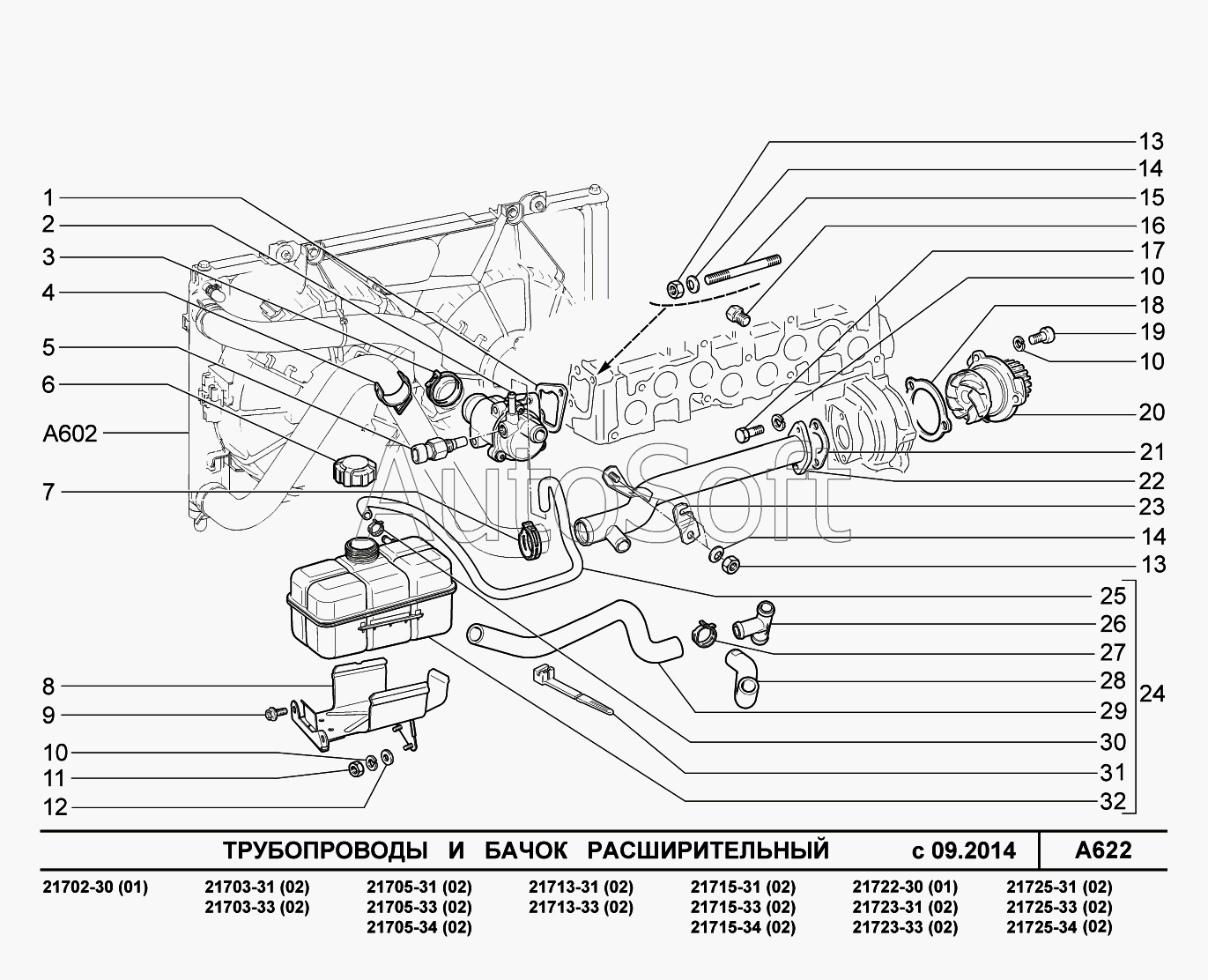 1
2
3
4
5
6
A602
7
8
9
10
11
12
13
14
15
16
17
10
18
19
10
20
21
22
23
14
13
25
26
27
28
29
30
31
32
24

AutoSoft

ТРУБОПРОВОДЫ И БАЧОК РАСШИРИТЕЛЬНЫЙ с 09.2014 A622

21702-30 (01)
21703-31 (02)
21703-33 (02)
21705-31 (02)
21705-33 (02)
21705-34 (02)
21713-31 (02)
21713-33 (02)
21715-31 (02)
21715-33 (02)
21715-34 (02)
21722-30 (01)
21723-31 (02)
21723-33 (02)
21725-31 (02)
21725-33 (02)
21725-34 (02)