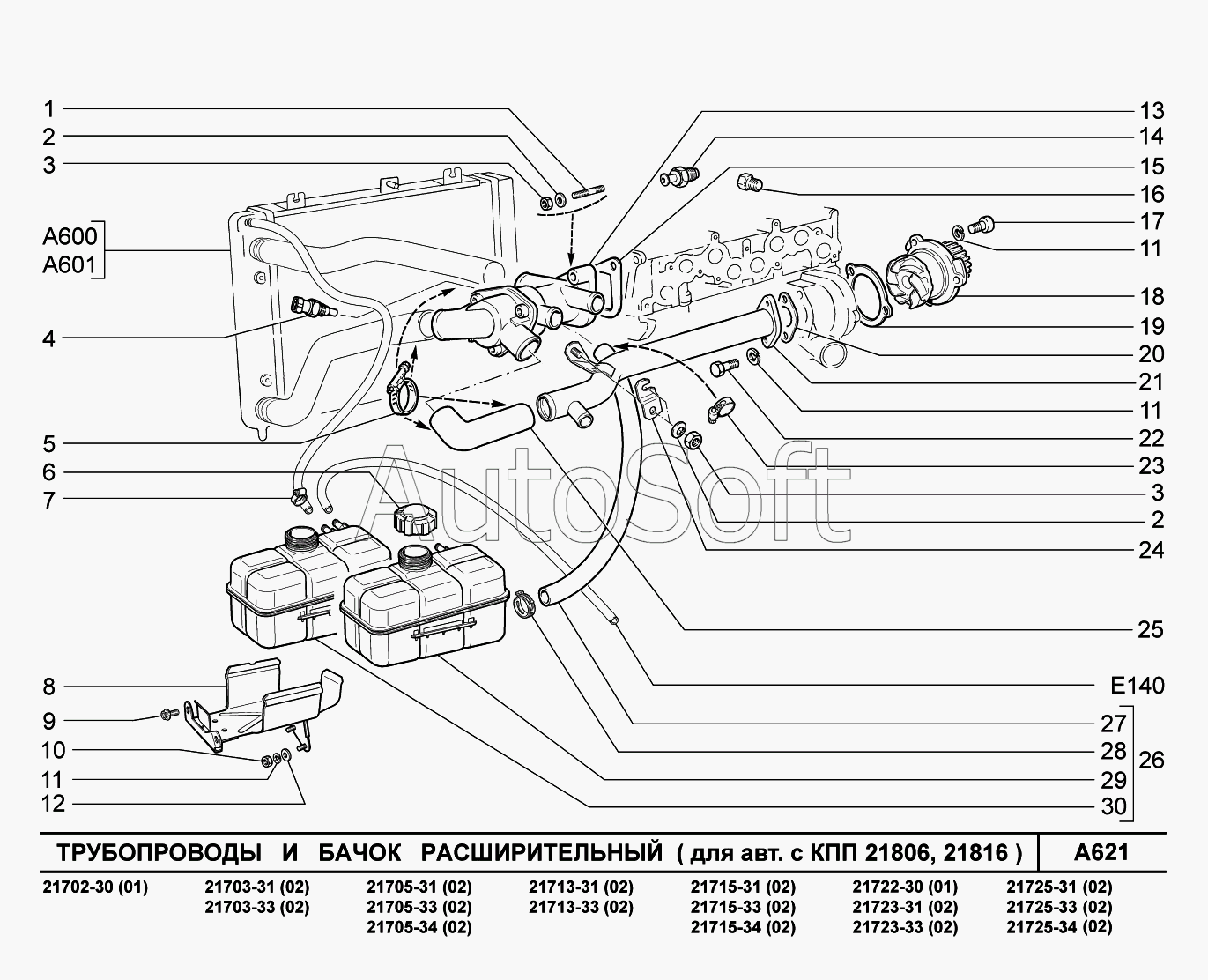 1
2
3
A600
A601
4
5
6
7
8
9
10
11
12

13
14
15
16
17
11
18
19
20
21
11
22
23
3
2
24
25
E140
27
28
29
30
26

AutoSoft

ТРУБОПРОВОДЫ И БАЧОК РАСШИРИТЕЛЬНЫЙ ( для авт. с КПП 21806, 21816 )
A621

21702-30 (01)
21703-31 (02)
21703-33 (02)
21705-31 (02)
21705-33 (02)
21705-34 (02)
21713-31 (02)
21713-33 (02)
21715-31 (02)
21715-33 (02)
21715-34 (02)
21722-30 (01)
21723-31 (02)
21723-33 (02)
21725-31 (02)
21725-33 (02)
21725-34 (02)