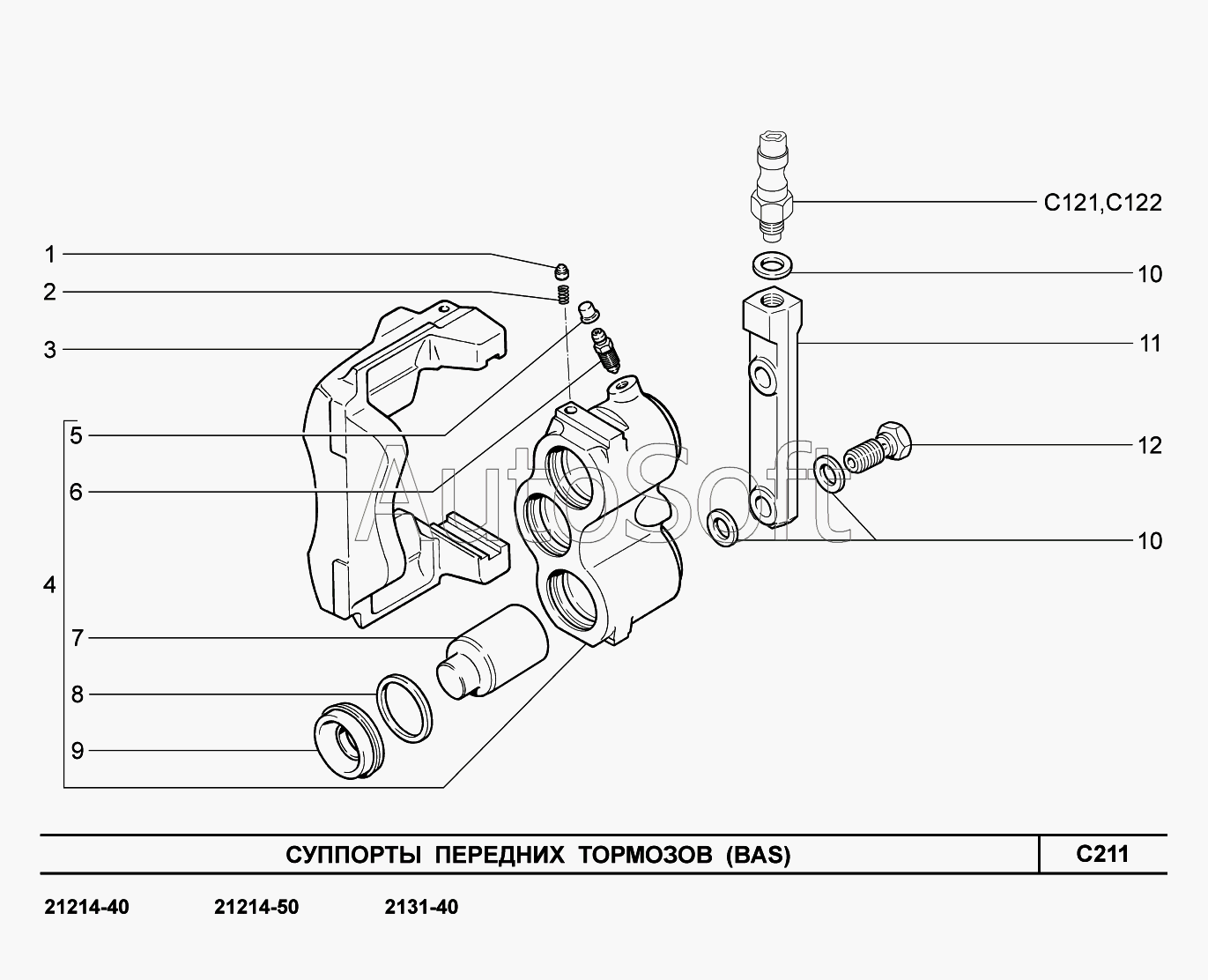 1
2
3
5
6
4
7
8
9

C121,C122
10
11
12
10

AutoSoft

СУППОРТЫ ПЕРЕДНИХ ТОРМОЗОВ (BAS)

C211

21214-40 21214-50 2131-40