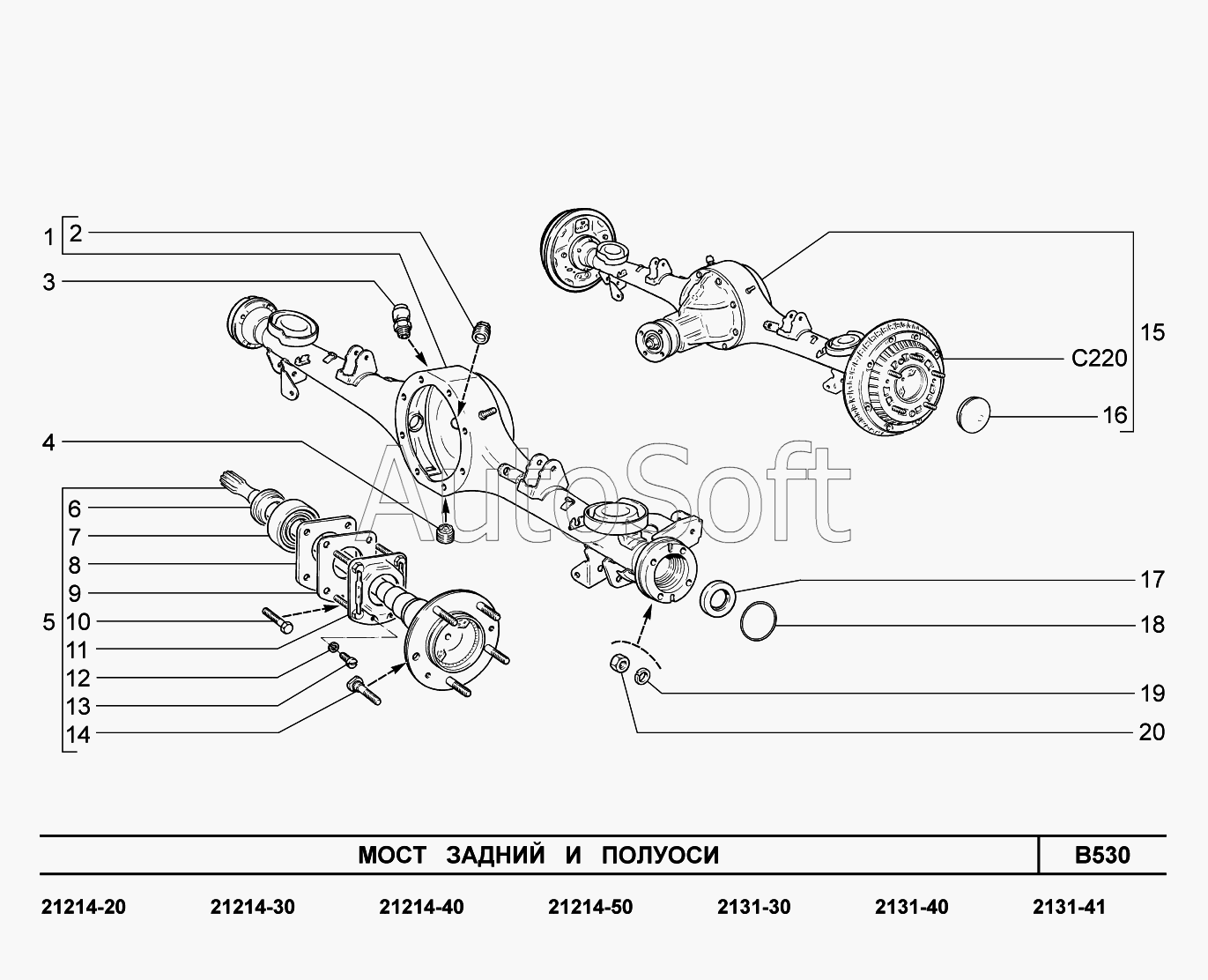 1
2
3
4
5
6
7
8
9
10
11
12
13
14

15
C220
16
17
18
19
20

AutoSoft

МОСТ ЗАДНИЙ И ПОЛУОСИ

B530

21214-20 21214-30 21214-40 21214-50 2131-30 2131-40 2131-41