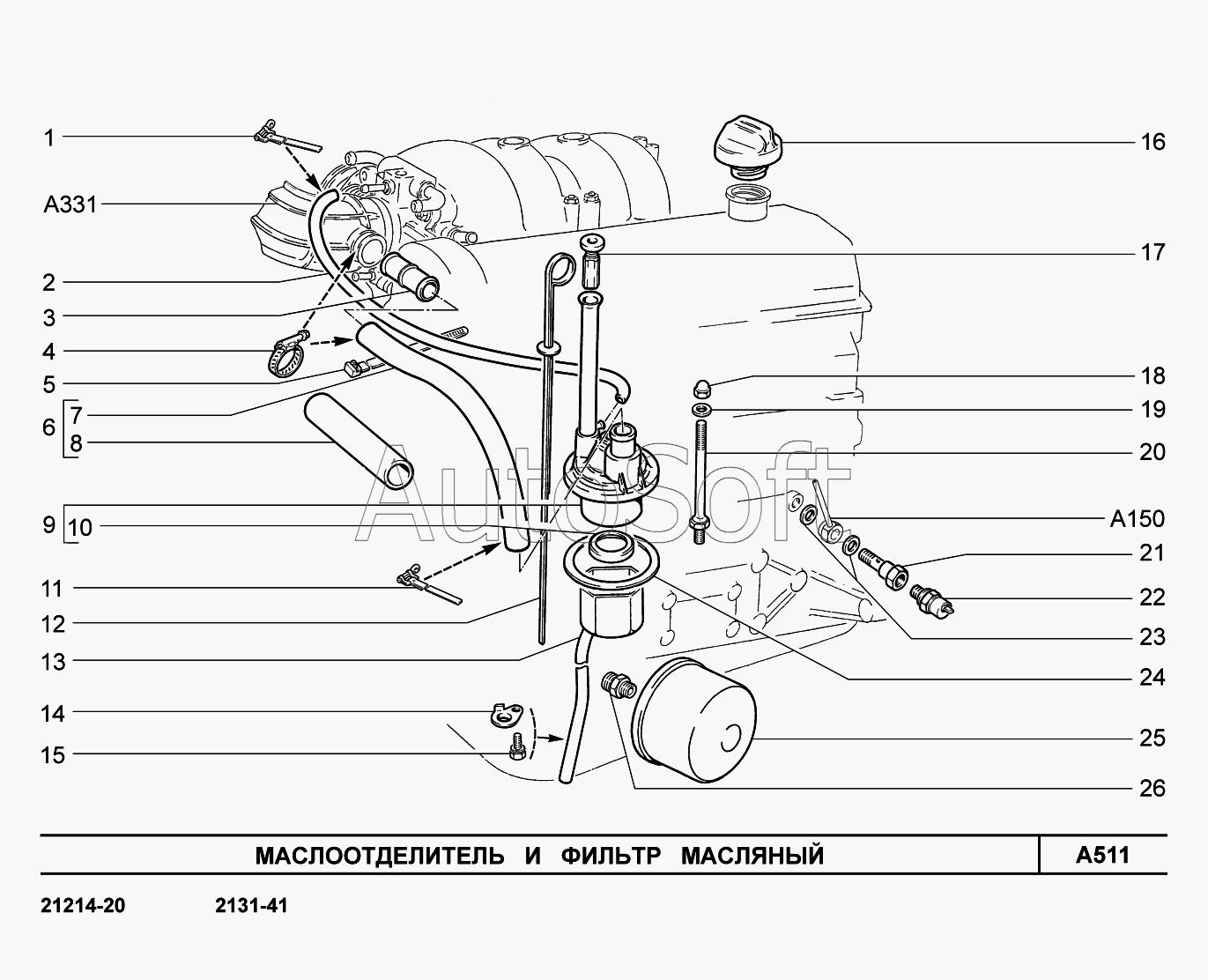 1
A331
2
3
4
5
6
7
8
9
10
11
12
13
14
15
16
17
18
19
20
A150
21
22
23
24
25
26

AutoSoft

МАСЛООТДЕЛИТЕЛЬ И ФИЛЬТР МАСЛЯНЫЙ

A511

21214-20

2131-41