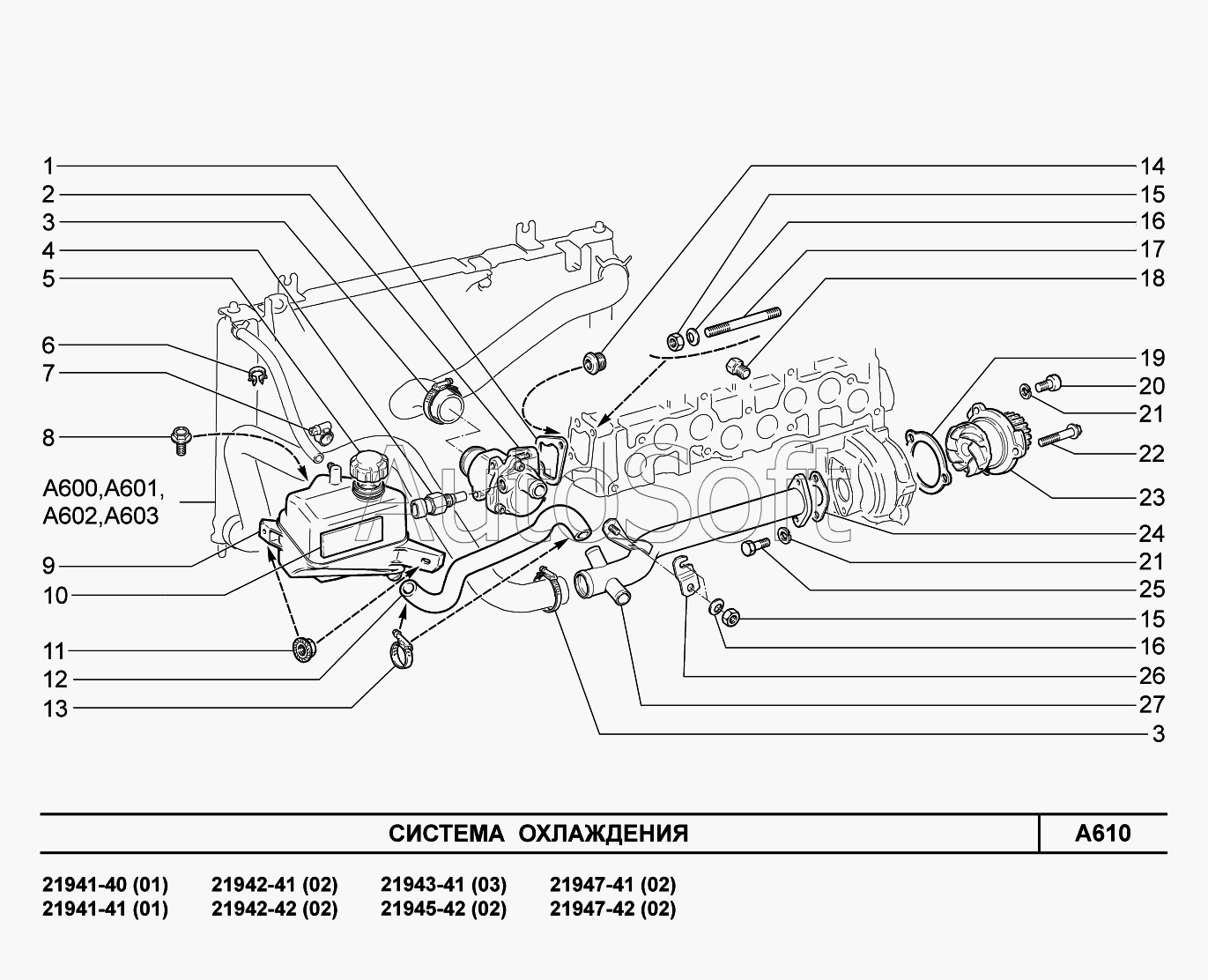 1
2
3
4
5
6
7
8
A600,A601,
A602,A603
9
10
11
12
13

14
15
16
17
18
19
20
21
22
23
24
21
25
15
16
26
27
3

AutoSoft

СИСТЕМА ОХЛАЖДЕНИЯ

A610

21941-40 (01)
21941-41 (01)
21942-41 (02)
21942-42 (02)
21943-41 (03)
21945-42 (02)
21947-41 (02)
21947-42 (02)