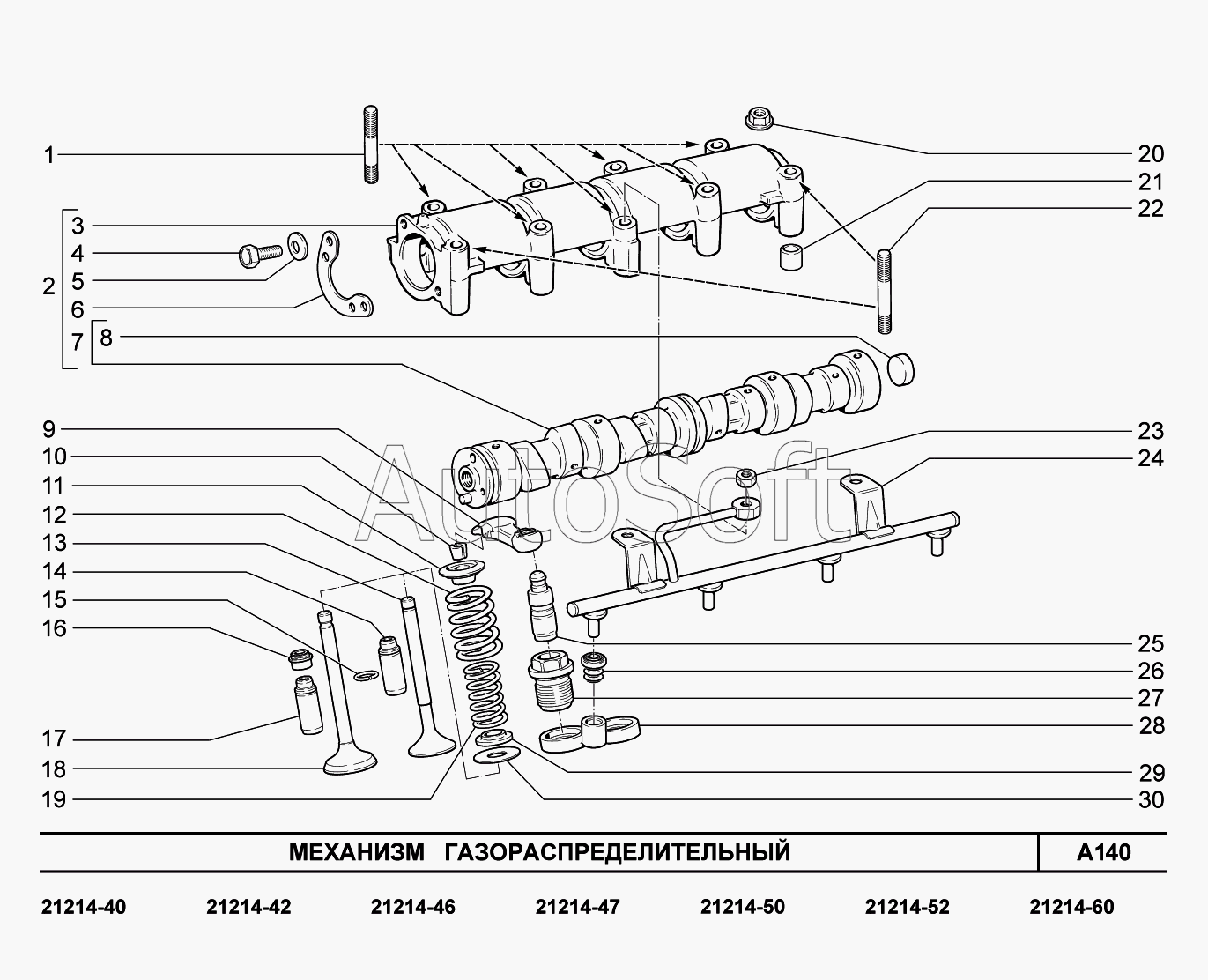 1
2
3
4
5
6
7
8
9
10
11
12
13
14
15
16
17
18
19
20
21
22
23
24
25
26
27
28
29
30

AutoSoft

МЕХАНИЗМ ГАЗОРАСПРЕДЕЛИТЕЛЬНЫЙ

A140

21214-40 21214-42 21214-46 21214-47 21214-50 21214-52 21214-60