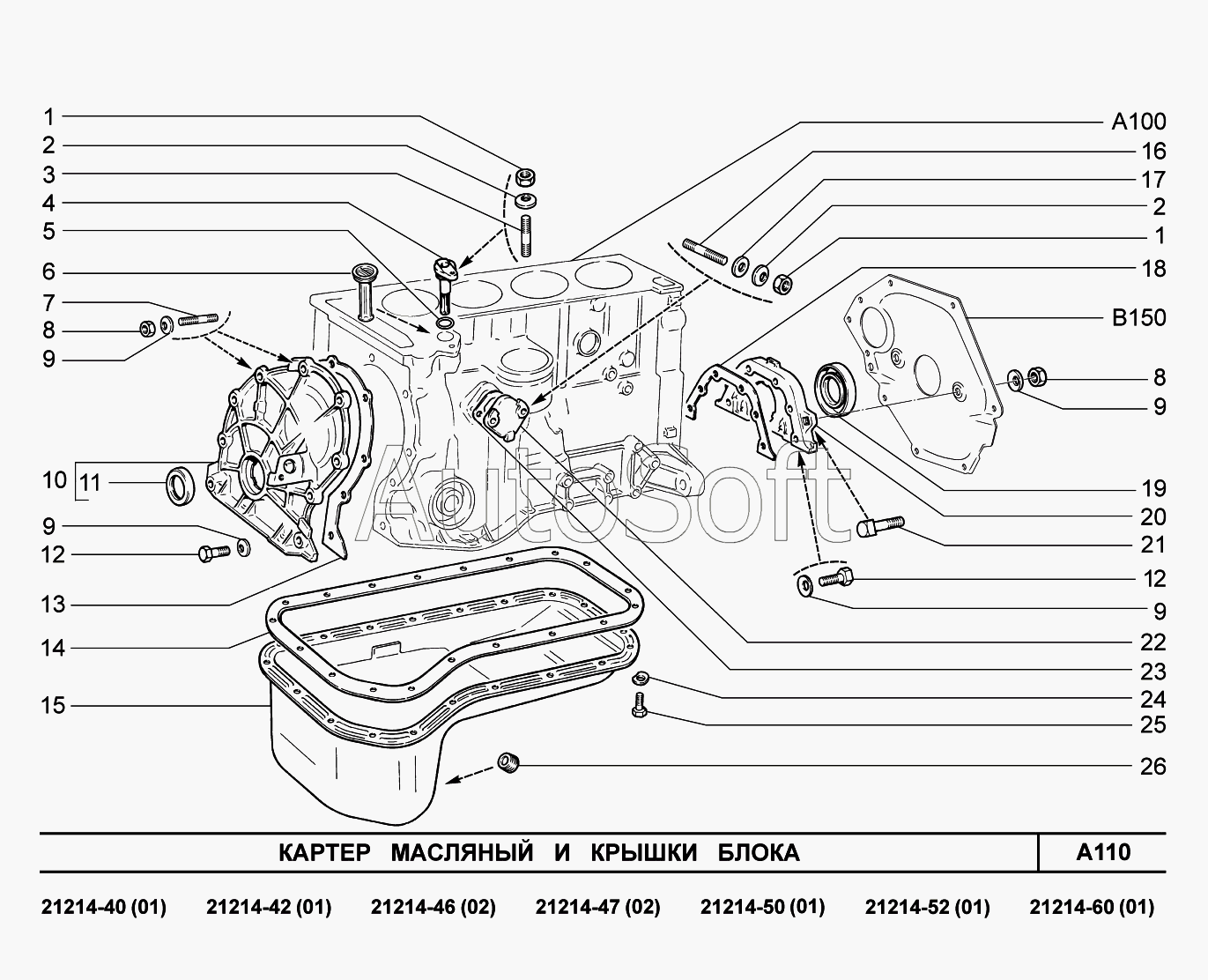 1
2
3
4
5
6
7
8
9
10
11
9
12
13
14
15

A100
16
17
2
1
18
B150
8
9
19
20
21
12
9
22
23
24
25
26

AutoSoft

КАРТЕР МАСЛЯНЫЙ И КРЫШКИ БЛОКА
A110

21214-40 (01) 21214-42 (01) 21214-46 (02) 21214-47 (02) 21214-50 (01) 21214-52 (01) 21214-60 (01)