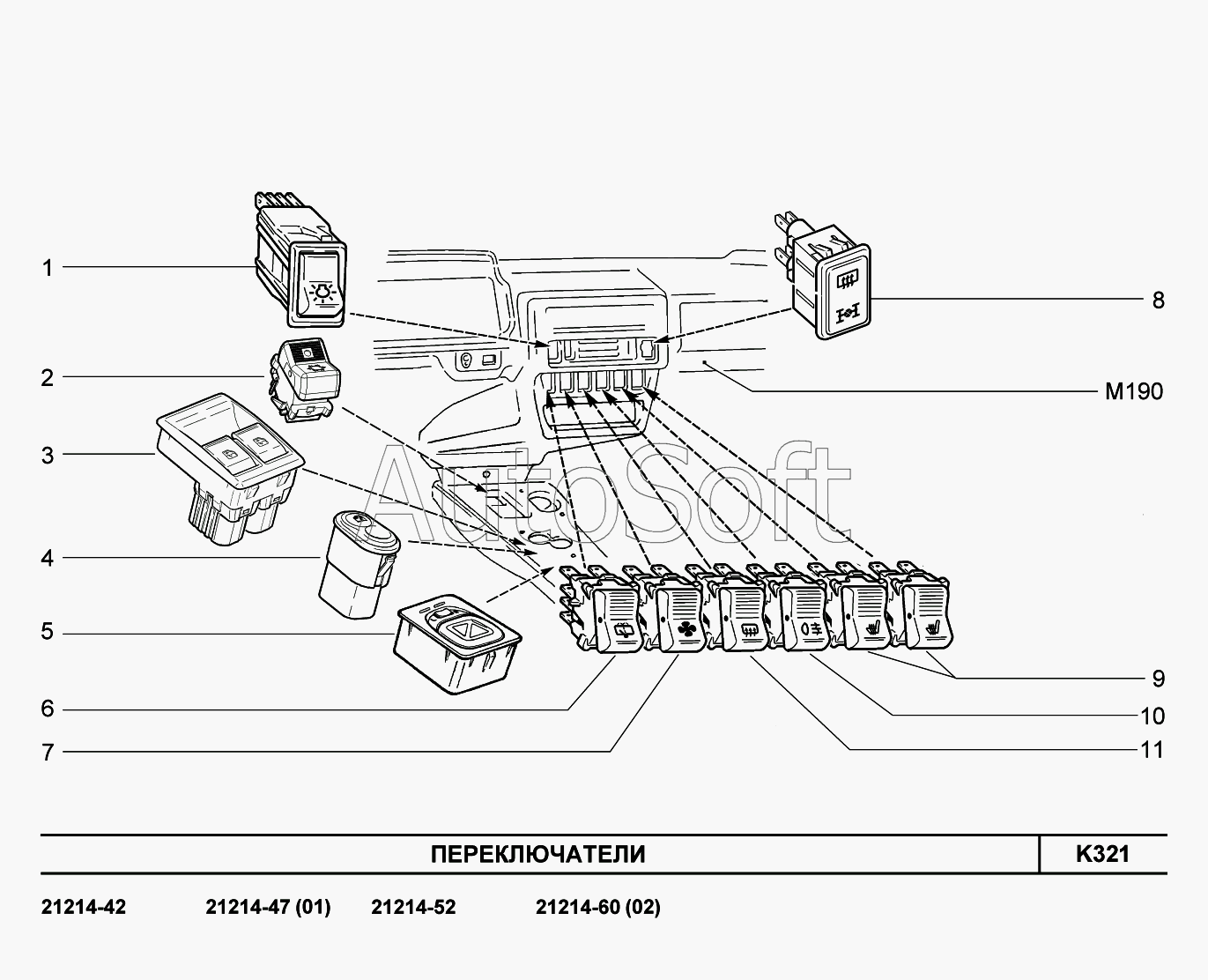 1

2

3

4

5

6

7

8

M190

9

10

11

AutoSoft

ПЕРЕКЛЮЧАТЕЛИ

K321

21214-42 21214-47 (01) 21214-52 21214-60 (02)