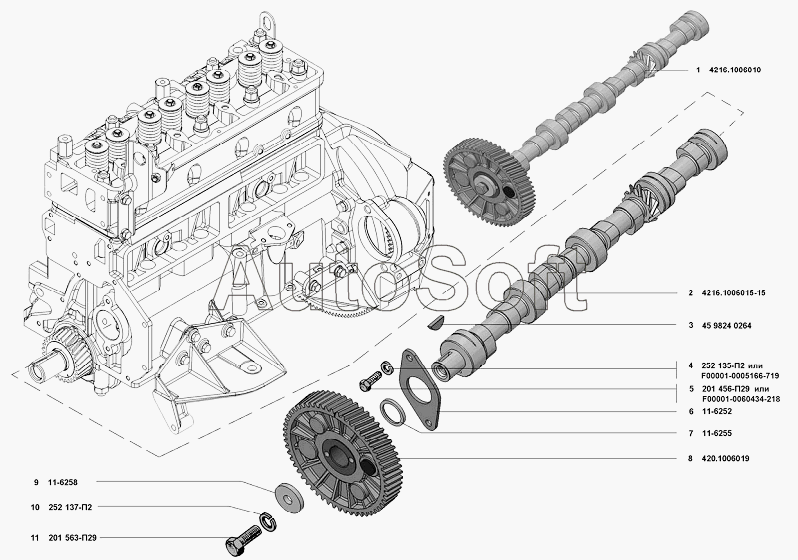 AutoSoft

1 4216.1006010

2 4216.1006015-15

3 45 9824 0264

4 252 135-П2 или F00001-0005166-719

5 201 456-П29 или F00001-0060434-218

6 11-6252

7 11-6255

8 420.1006019

9 11-6258

10 252 137-П2

11 201 563-П29