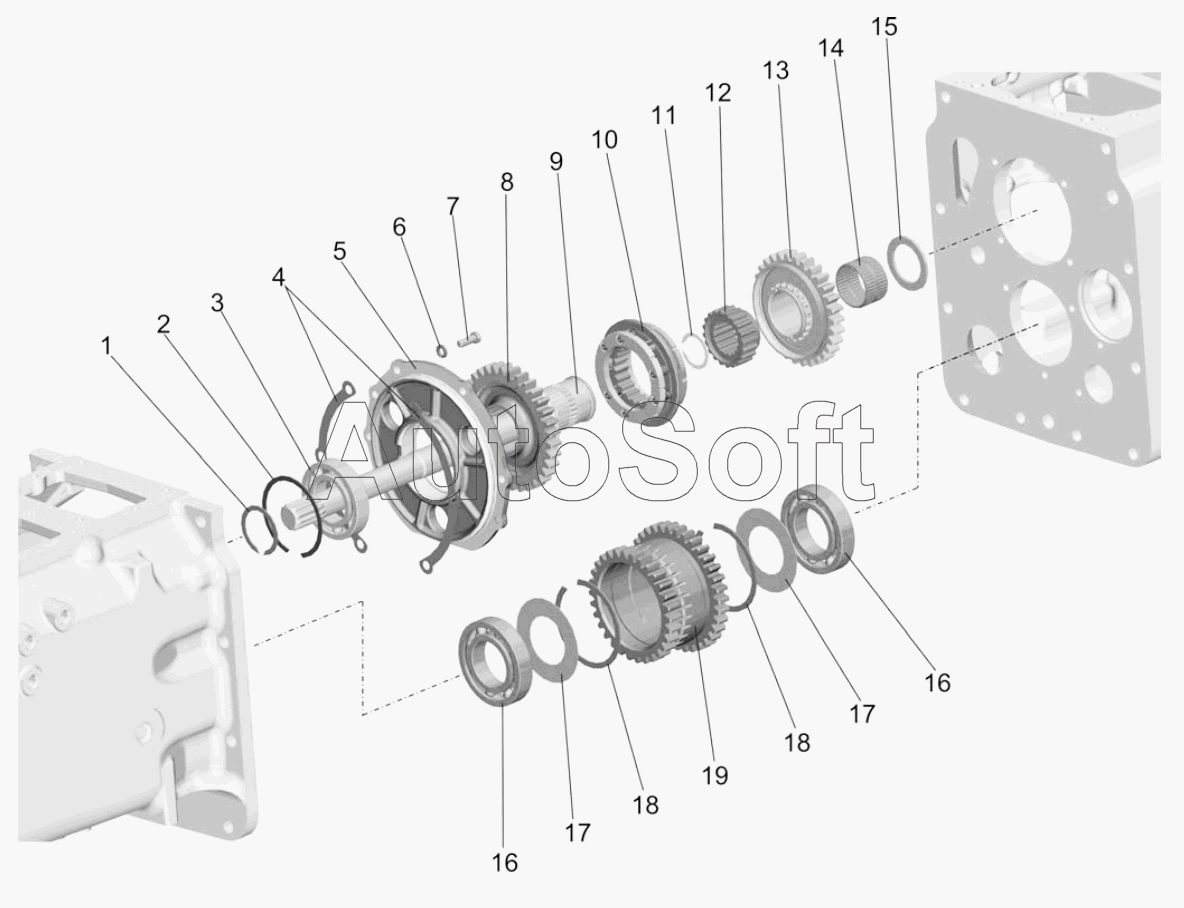 15
14
13
12
11
10
9
8
7
6
5
4
3
2
1
AutoSoft
16
17
18
19
18
17
16