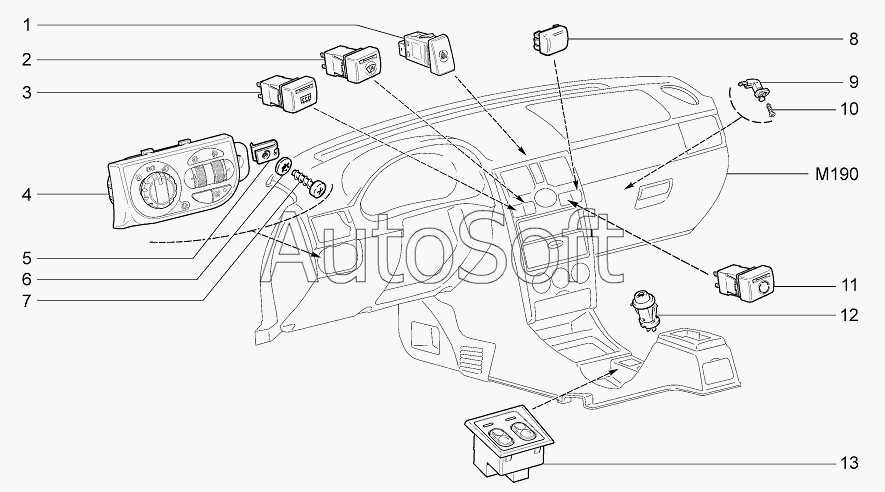 1
2
3
4
5
6
7
8
9
10
M190
11
12
13
AutoSoft