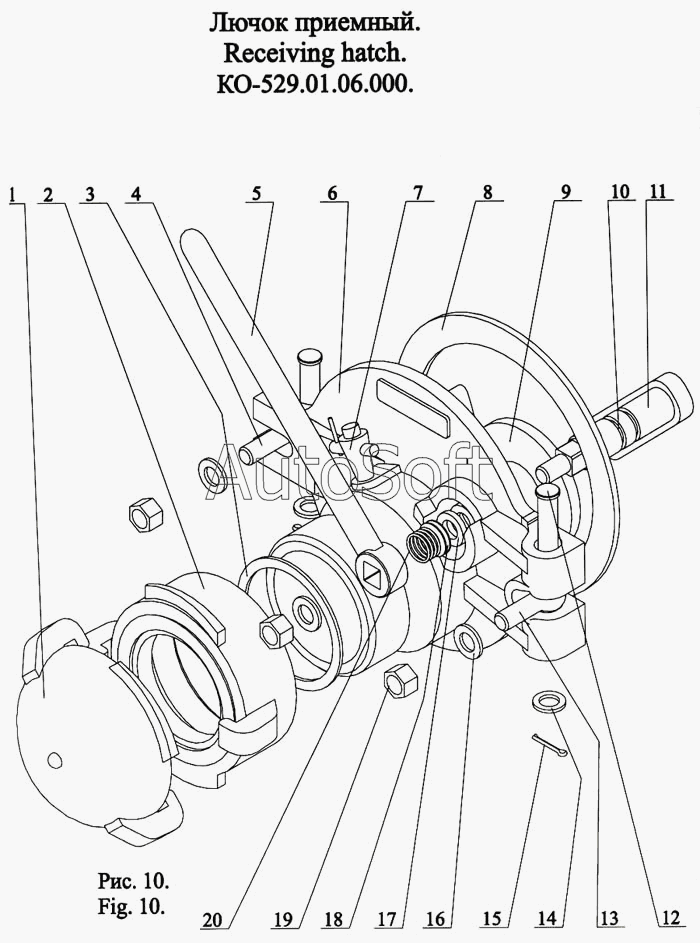 Лючок приемный.
Receiving hatch.
КО-529.01.06.000.

1 2 3 4 5 6 7 8 9 10 11

AutoSoft

Рис. 10.
Fig. 10.

20 19 18 17 16 15 14 13 12