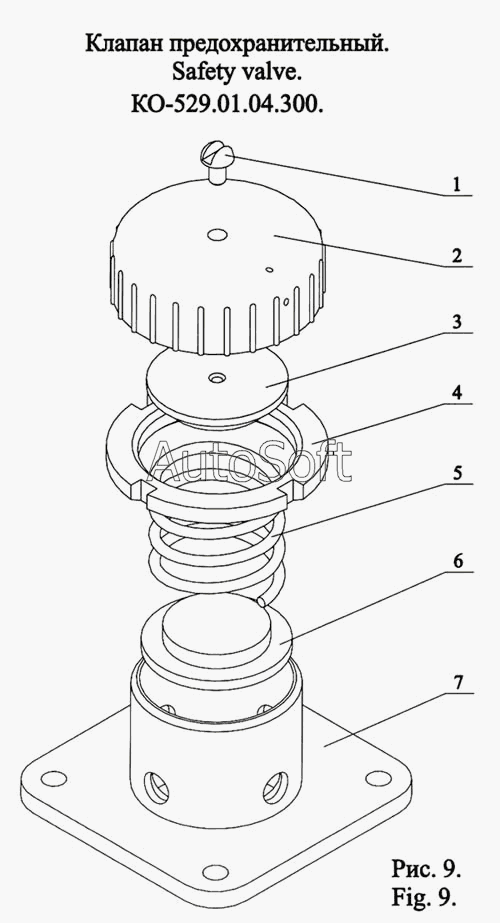 Клапан предохранительный.
Safety valve.
КО-529.01.04.300.

1
2
3
4
AutoSoft
5
6
7

Рис. 9.
Fig. 9.