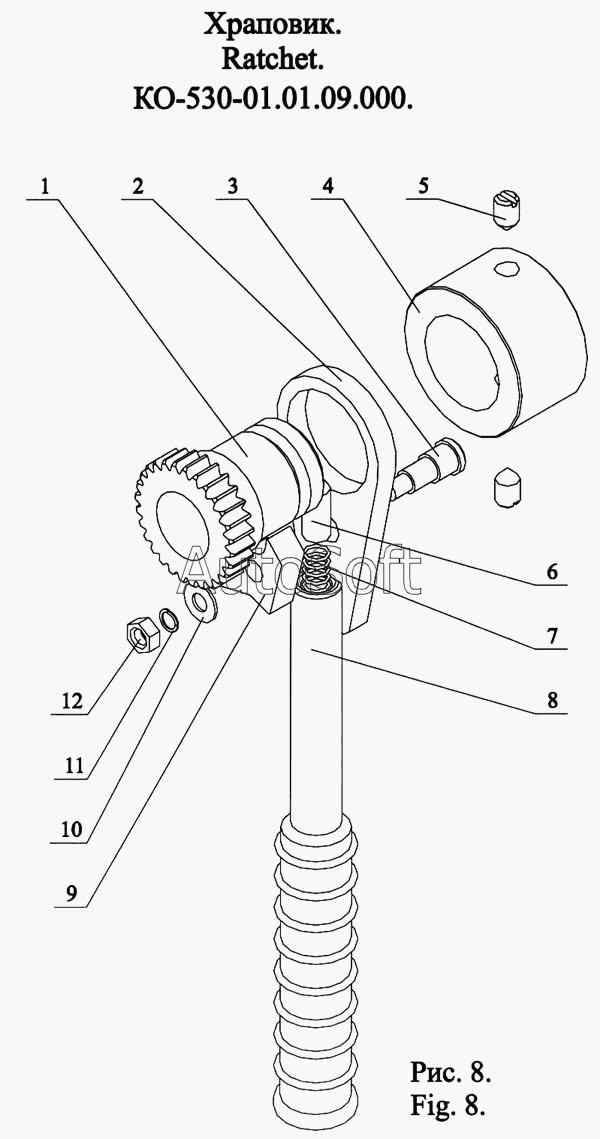 Храповик.
Ratchet.
КО-530-01.01.09.000.

1
2
3
4
5
6
7
8
12
11
10
9

AutoSoft

Рис. 8.
Fig. 8.