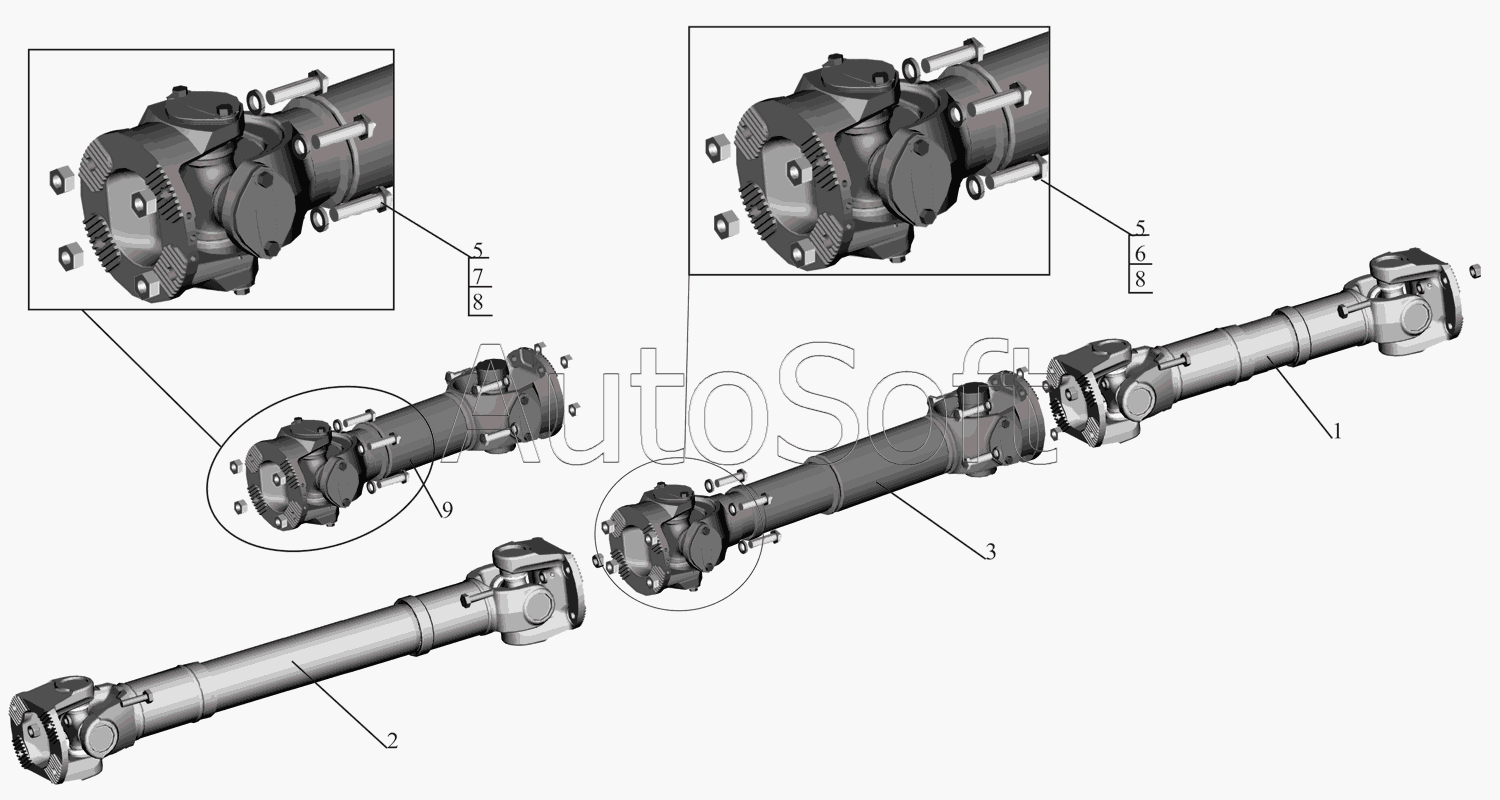 5
7
8

5
6
8

AutoSoft

1

9

3

2