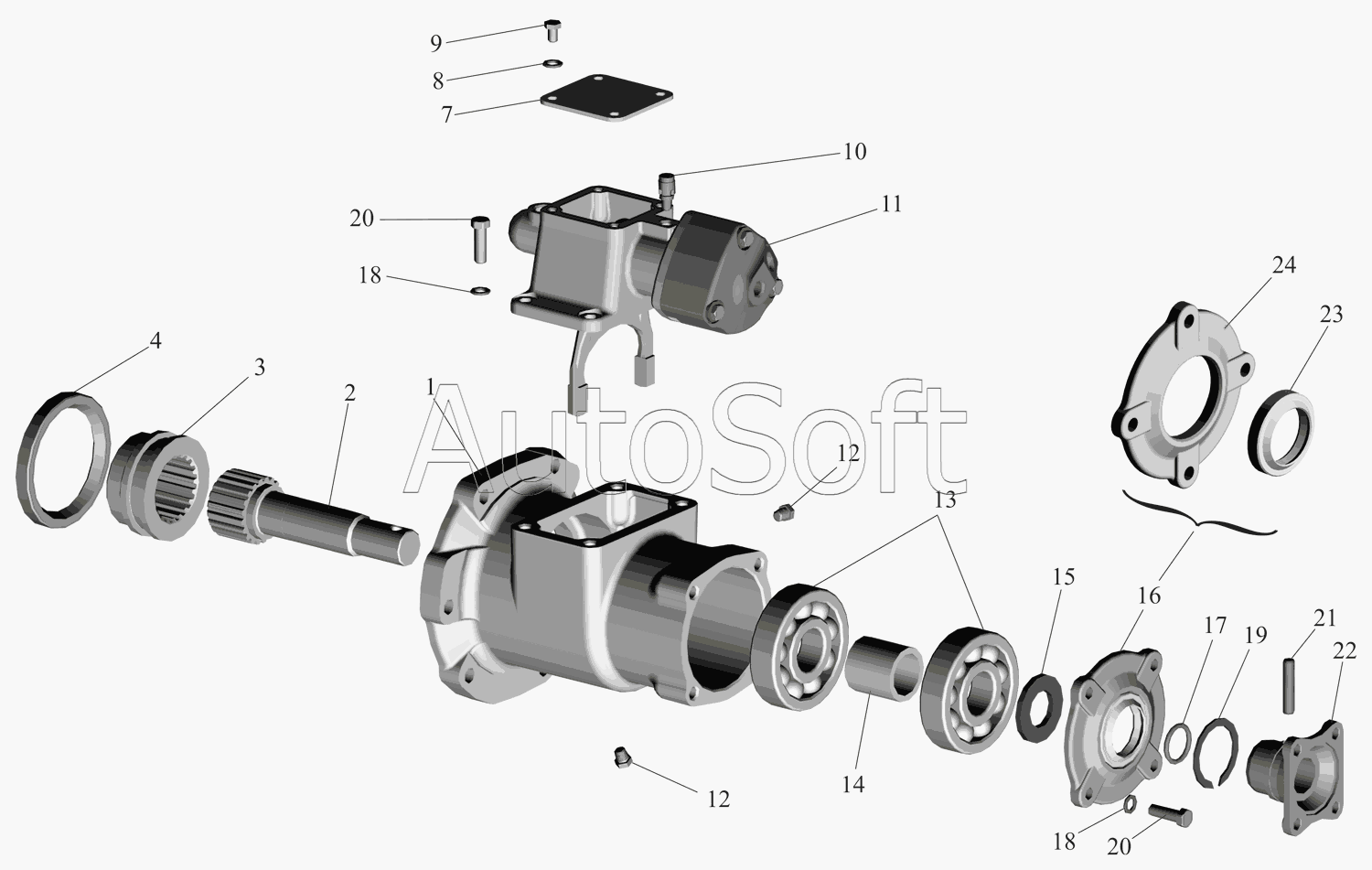 9
8
7
10
20
11
18
24
23
4
3
2
1
AutoSoft
12
13
15
16
17
19
21
22
14
12
18
20