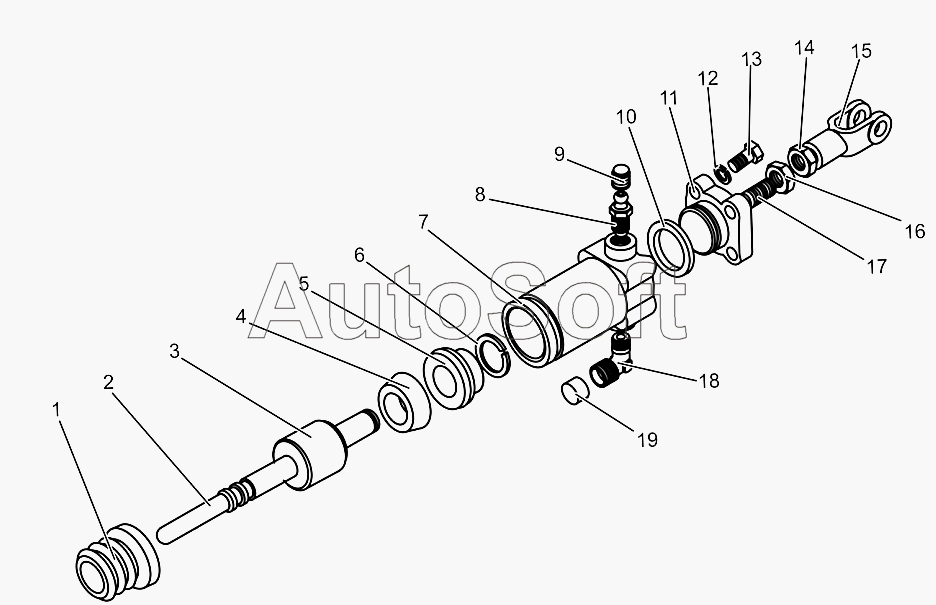 1
2
3
4
5
6
7
8
9
10
11
12
13
14
15
16
17
18
19
AutoSoft