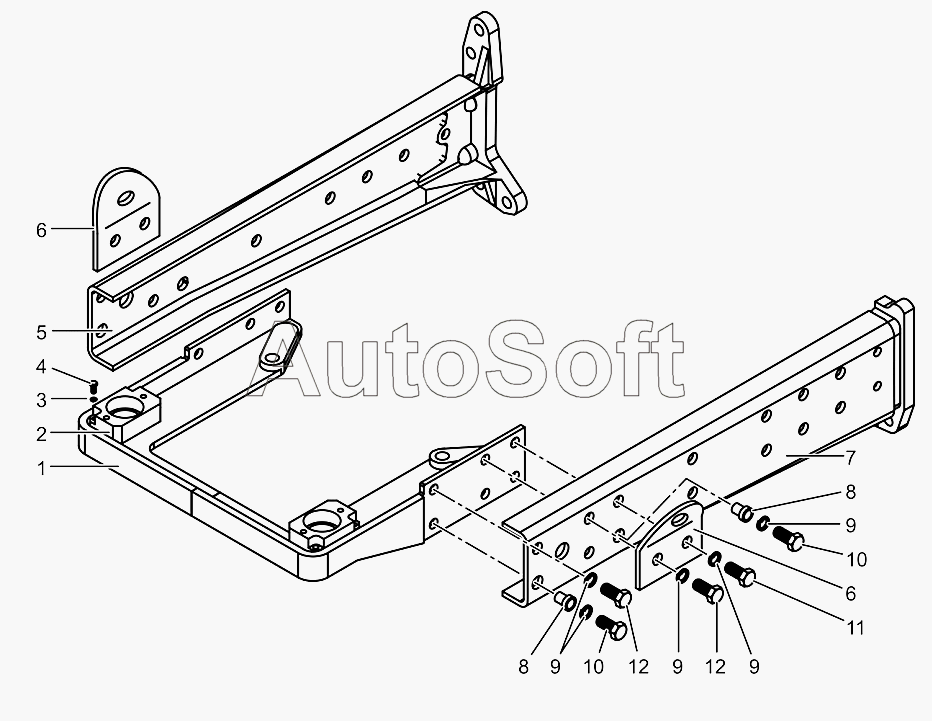 6
5
4
3
2
1
AutoSoft
7
8
9
10
6
11
8
9
10
12
9
12
9