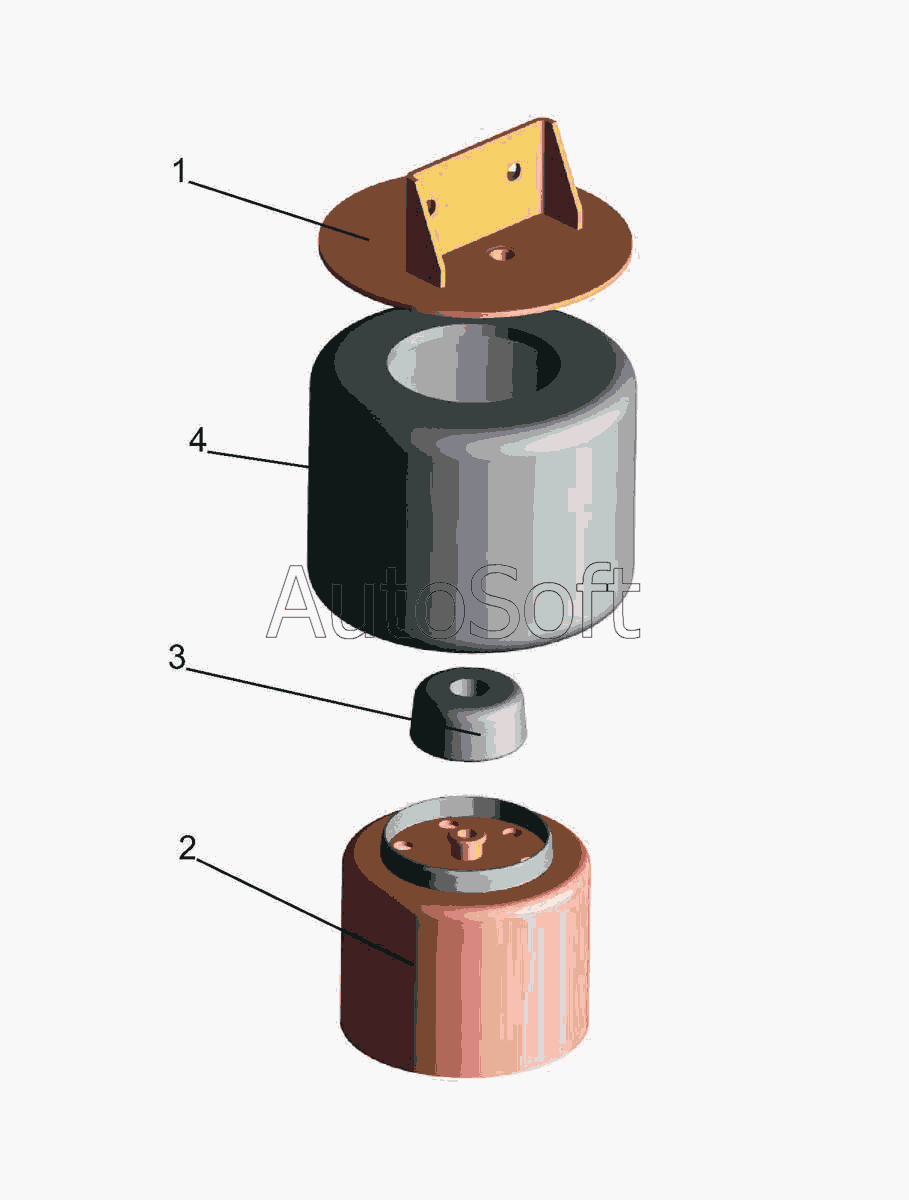 1
4
AutoSoft
3
2