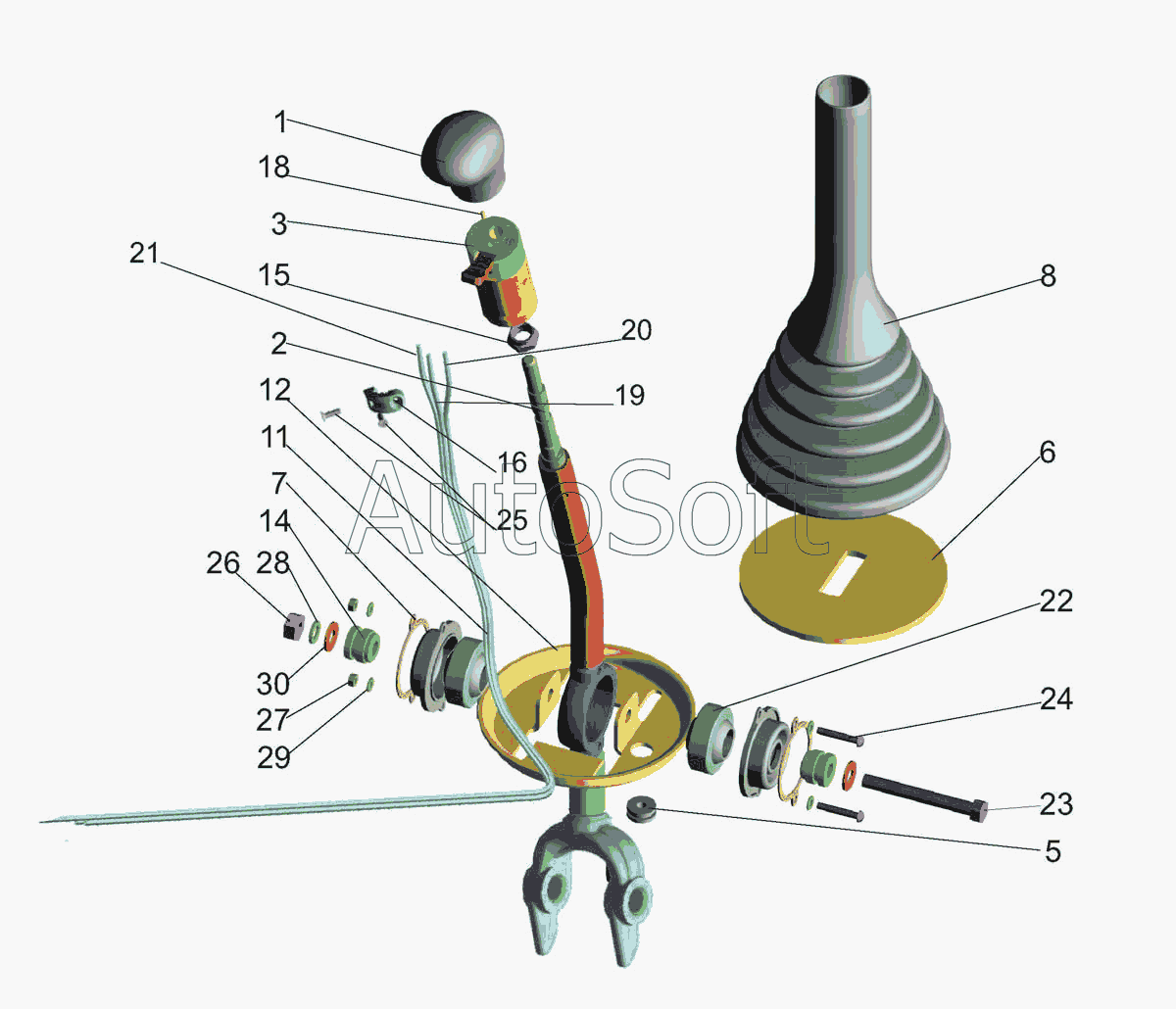 1
18
3
21
15
20
2
19
12
16
11
25
7
14
26
28
30
27
29
8
6
22
24
23
5
AutoSoft