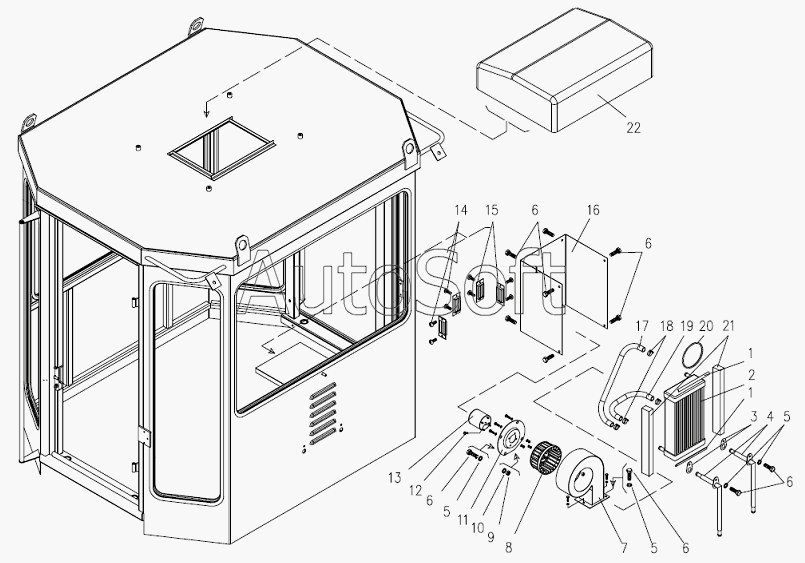 22
14
15
6
16
6
AutoSoft
17
18
19
20
21
1
2
1
3
4
5
6
13
12
6
5
11
10
9
8
7
5
6