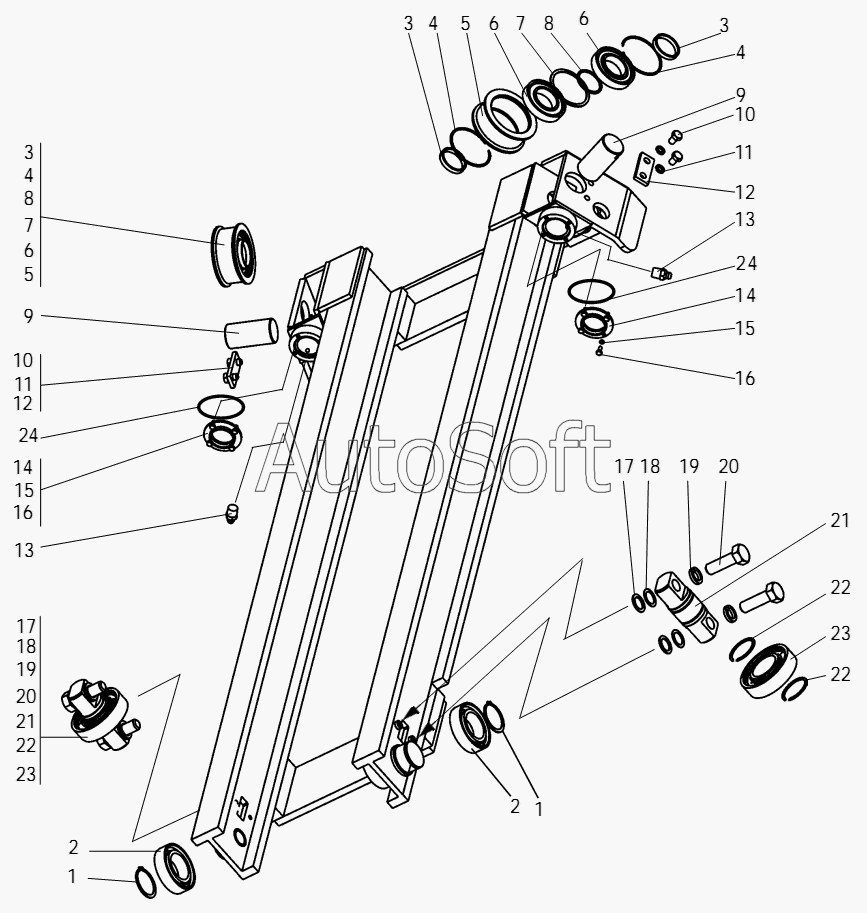 3 4 5 6 7 8 6 3
4
9
10
11
12
13
24
14
15
16

3
4
8
7
6
5

9

10
11
12

24

14
15
16

13

AutoSoft

17 18 19 20
21
22
23
22

17
18
19
20
21
22
23

2
1

2 1