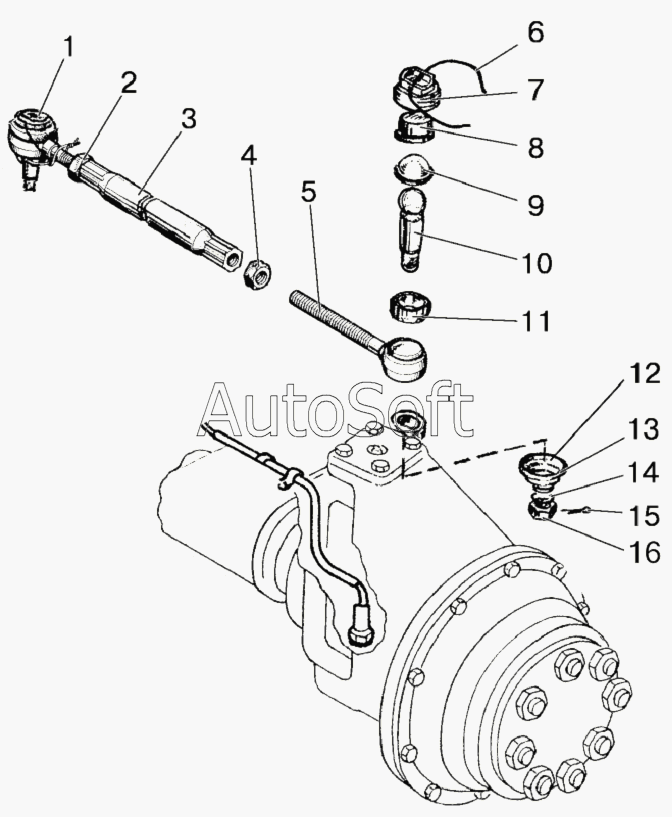 1
2
3
4
5
6
7
8
9
10
11
12
13
14
15
16
AutoSoft