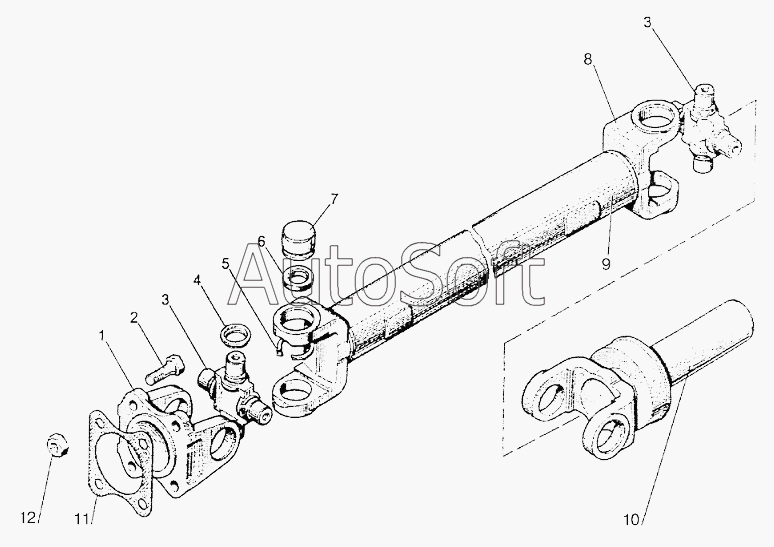 3
8
7
6
5
4
3
2
1
9
AutoSoft
12
11
10