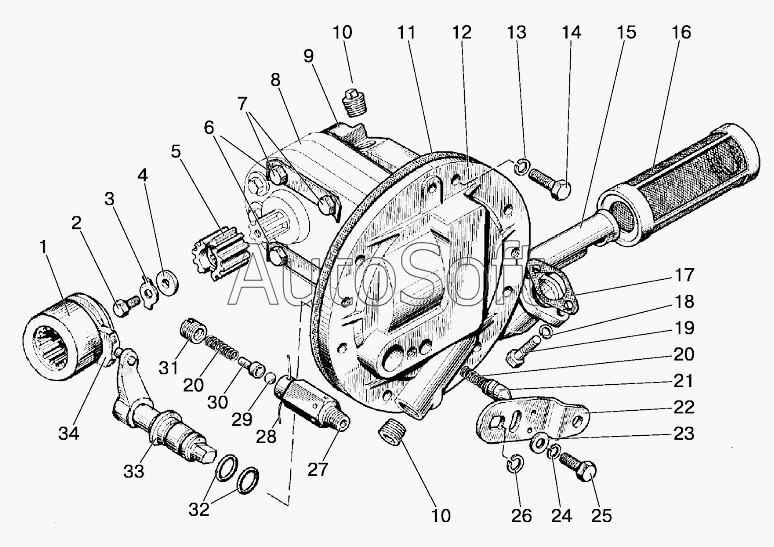 10 11 12 13 14 15 16
9
8
7
6
5
4
3
2
1
AutoSoft
17
18
19
20
21
22
23
31
20
30
29
28
34
33
27
32
10
26
24
25