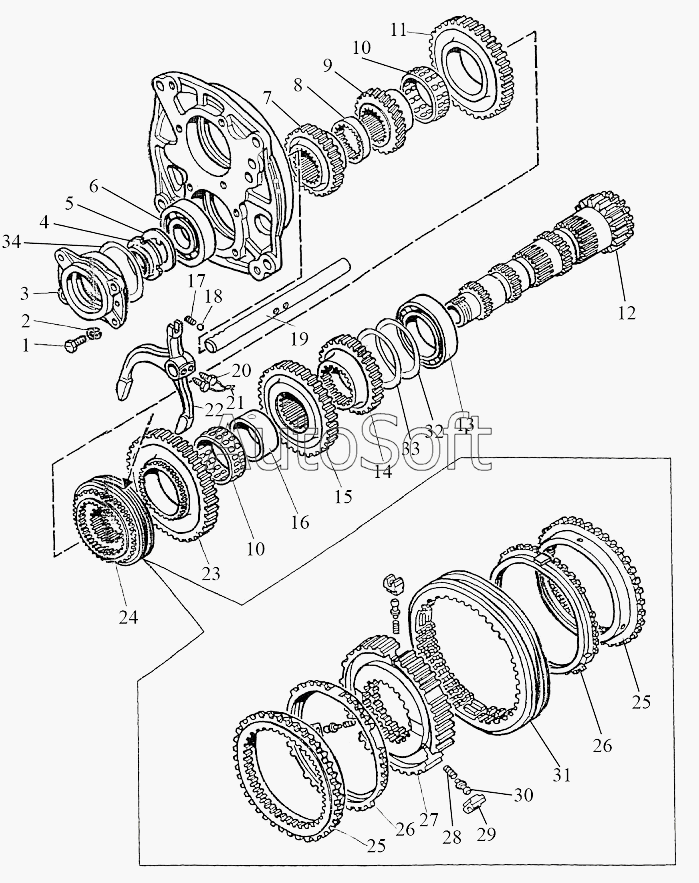 11
10
9
8
7
6
5
4
34
3
2
1
17
18
19
12
20
21
22
13
32
33
14
15
16
10
23
24
AutoSoft
25
26
31
30
29
28
27
26
25