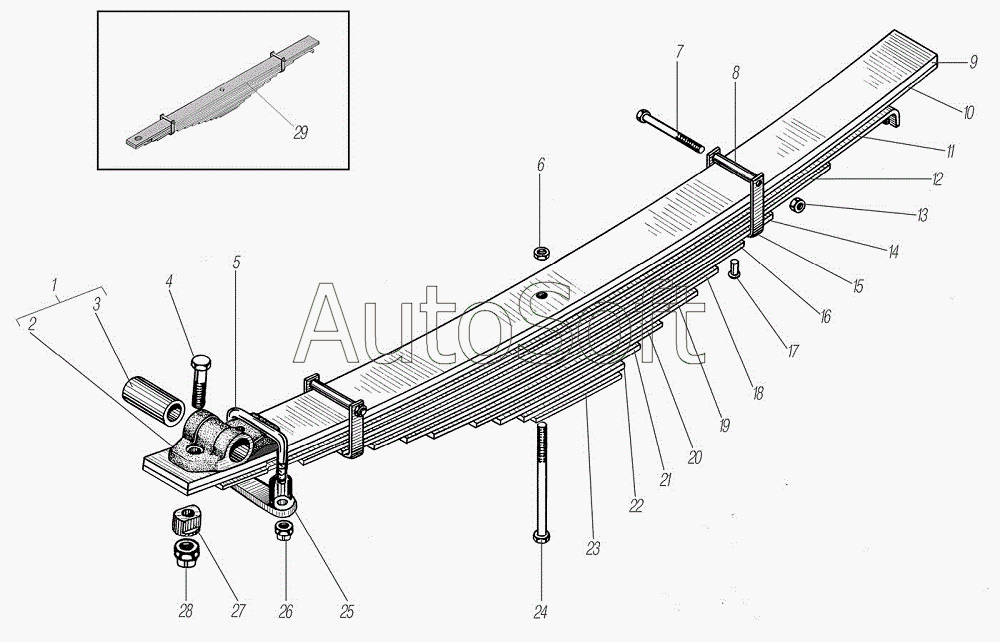 29

1
2
3
4
5
6
7
8
9
10
11
12
13
14
15
16
17
18
19
20
21
22
23
24
25
26
27
28

AutoSoft