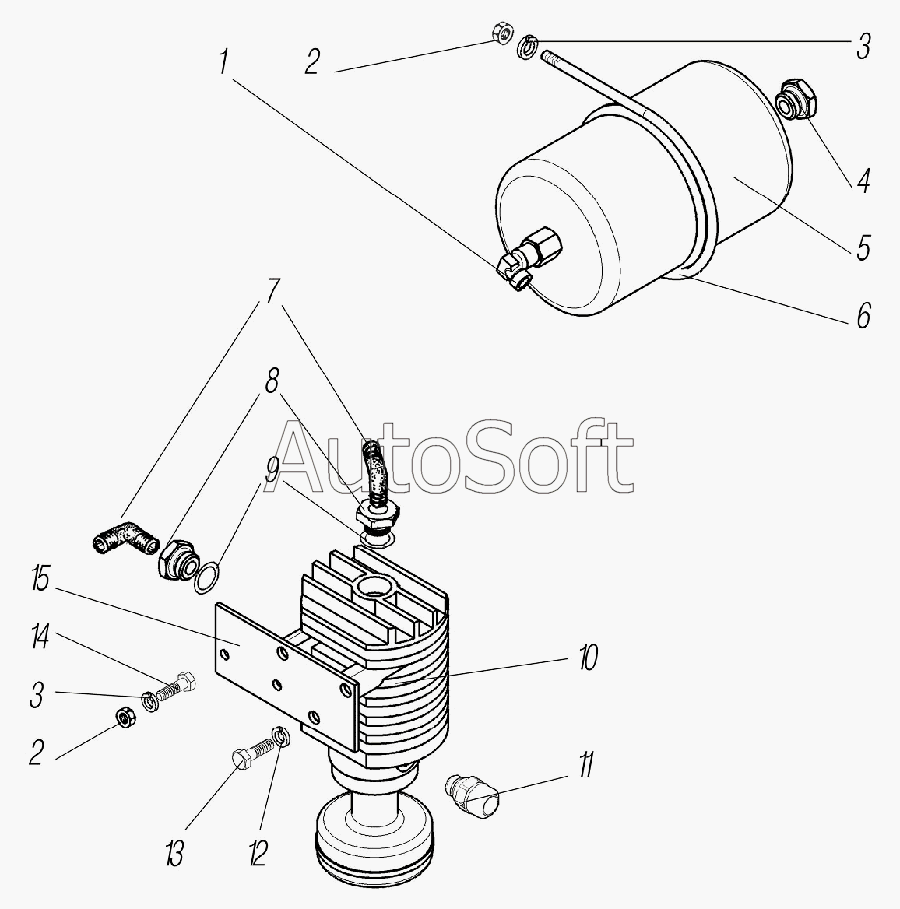 1
2
3
4
5
6
7
8
9
AutoSoft
15
14
3
2
10
11
13
12