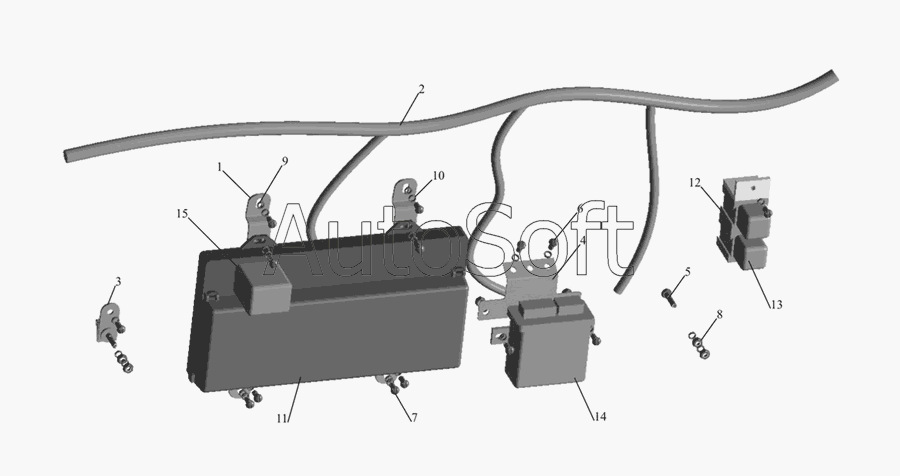 2
1
9
10
15
AutoSoft
6
4
12
3
5
13
8
11
7
14