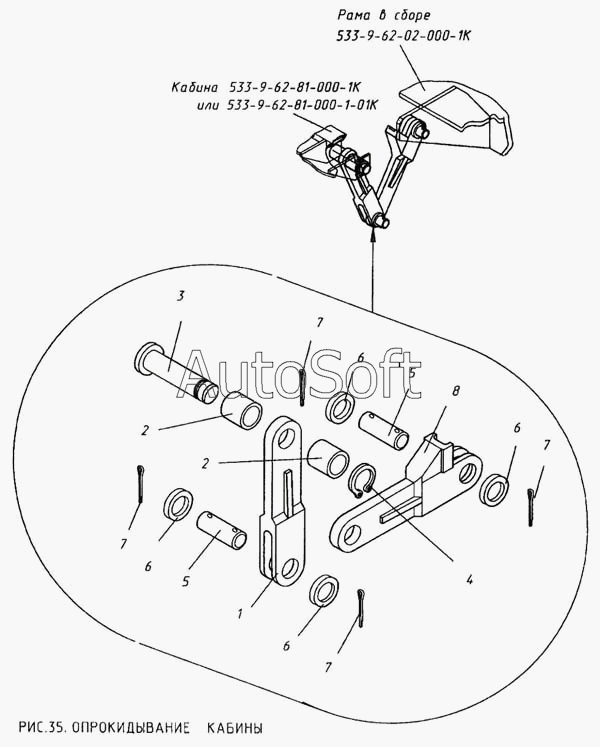 Рама в сборе
533-9-62-02-000-1К

Кабина 533-9-62-81-000-1К
или 533-9-62-81-000-1-01К

AutoSoft

3
7
6
5
8
2
2
6
7
7
6
5
4
1
6
7

РИС.35. ОПРОКИДЫВАНИЕ КАБИНЫ