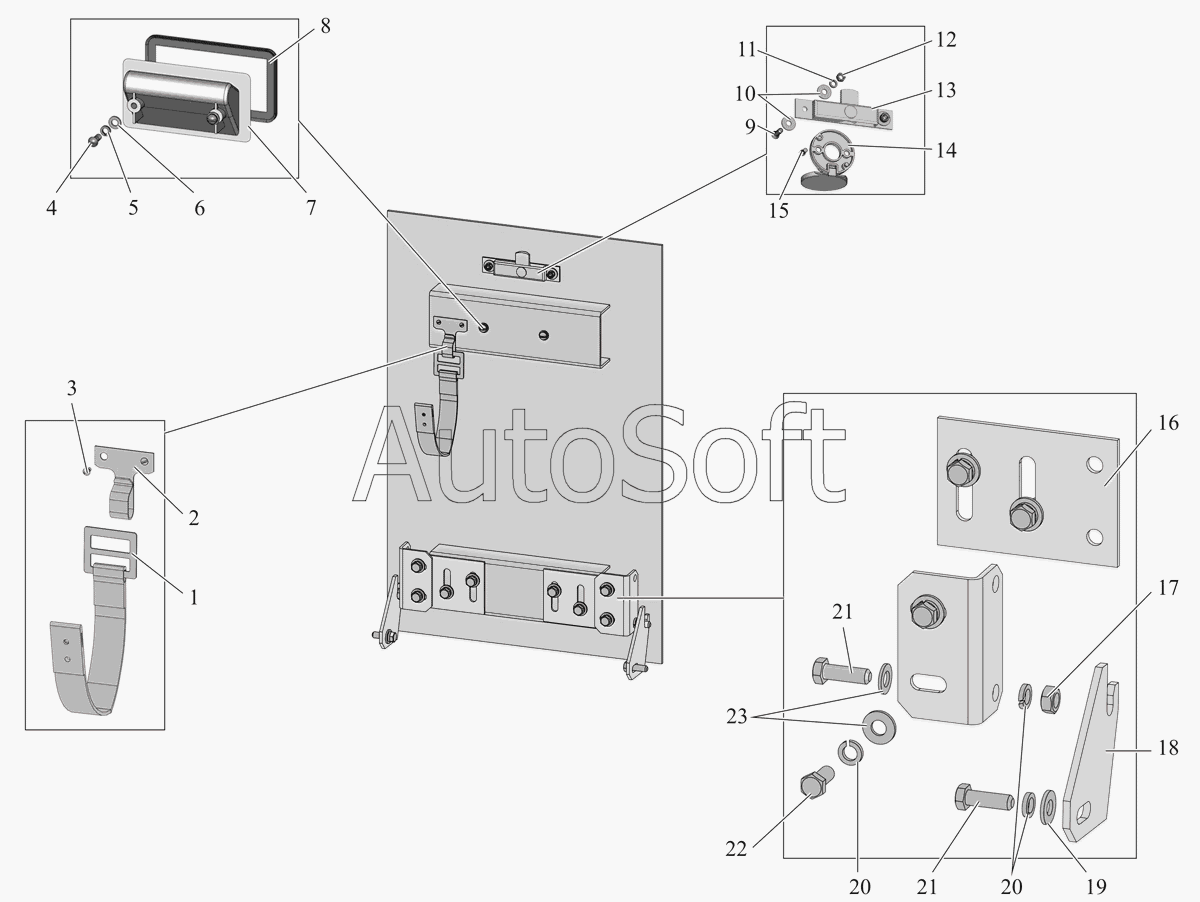 8
4
5
6
7
11
12
10
13
9
14
15
3
2
1
AutoSoft
16
17
21
23
18
22
20
21
20
19